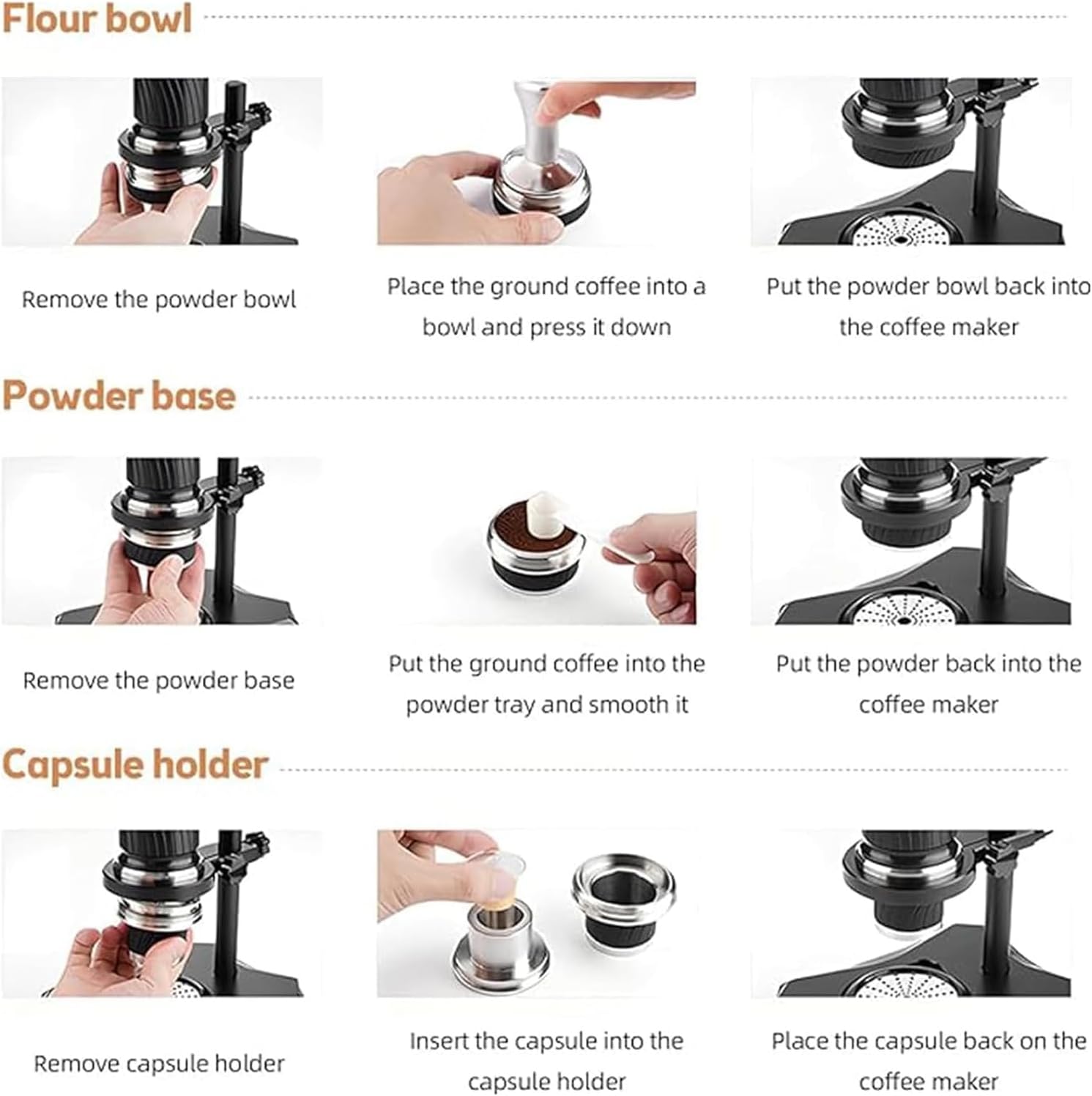 Flour bowl

Remove the powder bowl

Place the ground coffee into a bowl and press it down

Put the powder bowl back into the coffee maker

Powder base

Remove the powder base

Put the ground coffee into the powder tray and smooth it

Put the powder back into the coffee maker

Capsule holder

Remove capsule holder

Insert the capsule into the capsule holder

Place the capsule back on the coffee maker