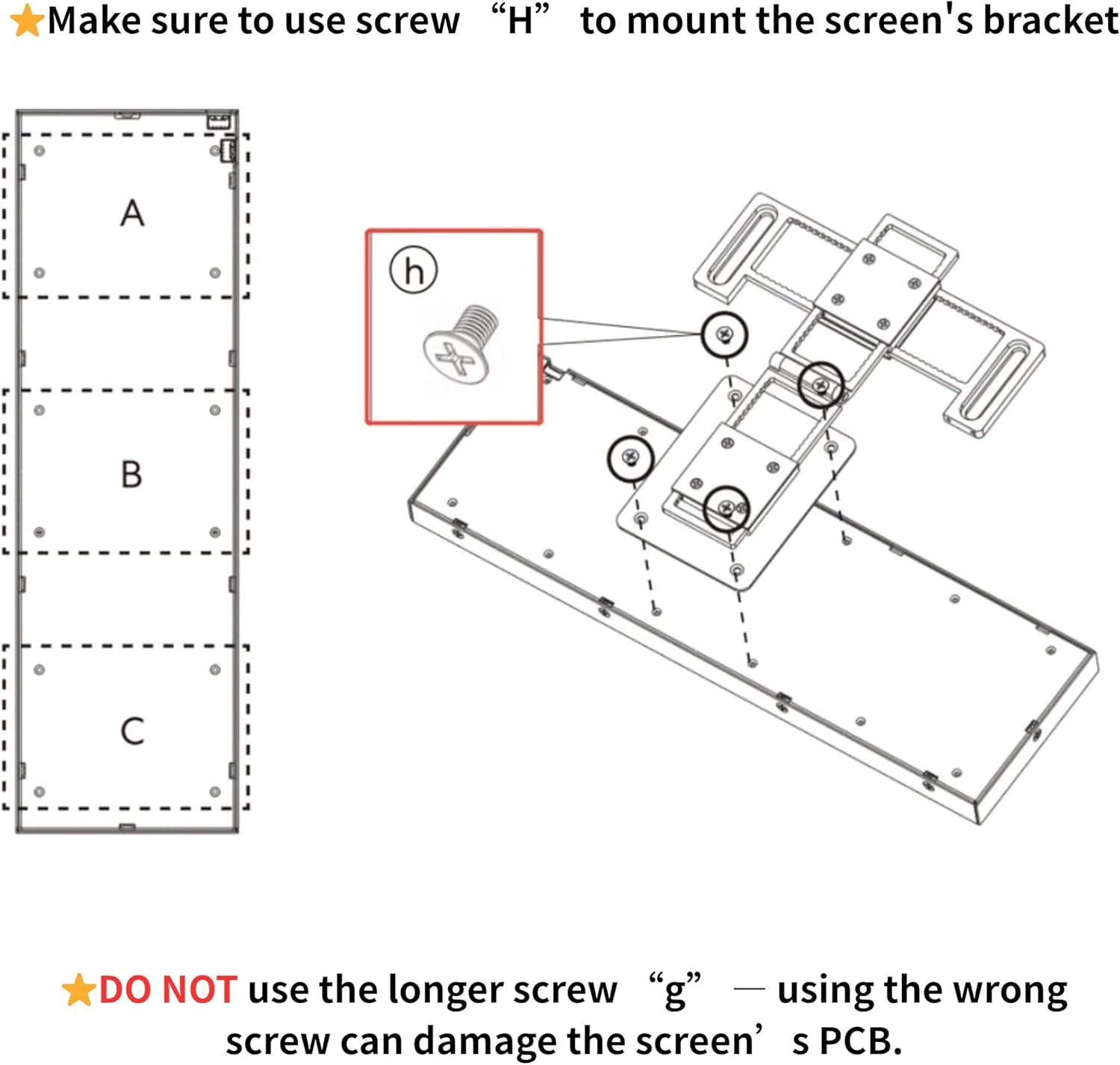 ★Make sure to use screw “H” to mount the screen's bracket

A

B

C

h

★DO NOT use the longer screw “g” — using the wrong screw can damage the screen’s PCB.