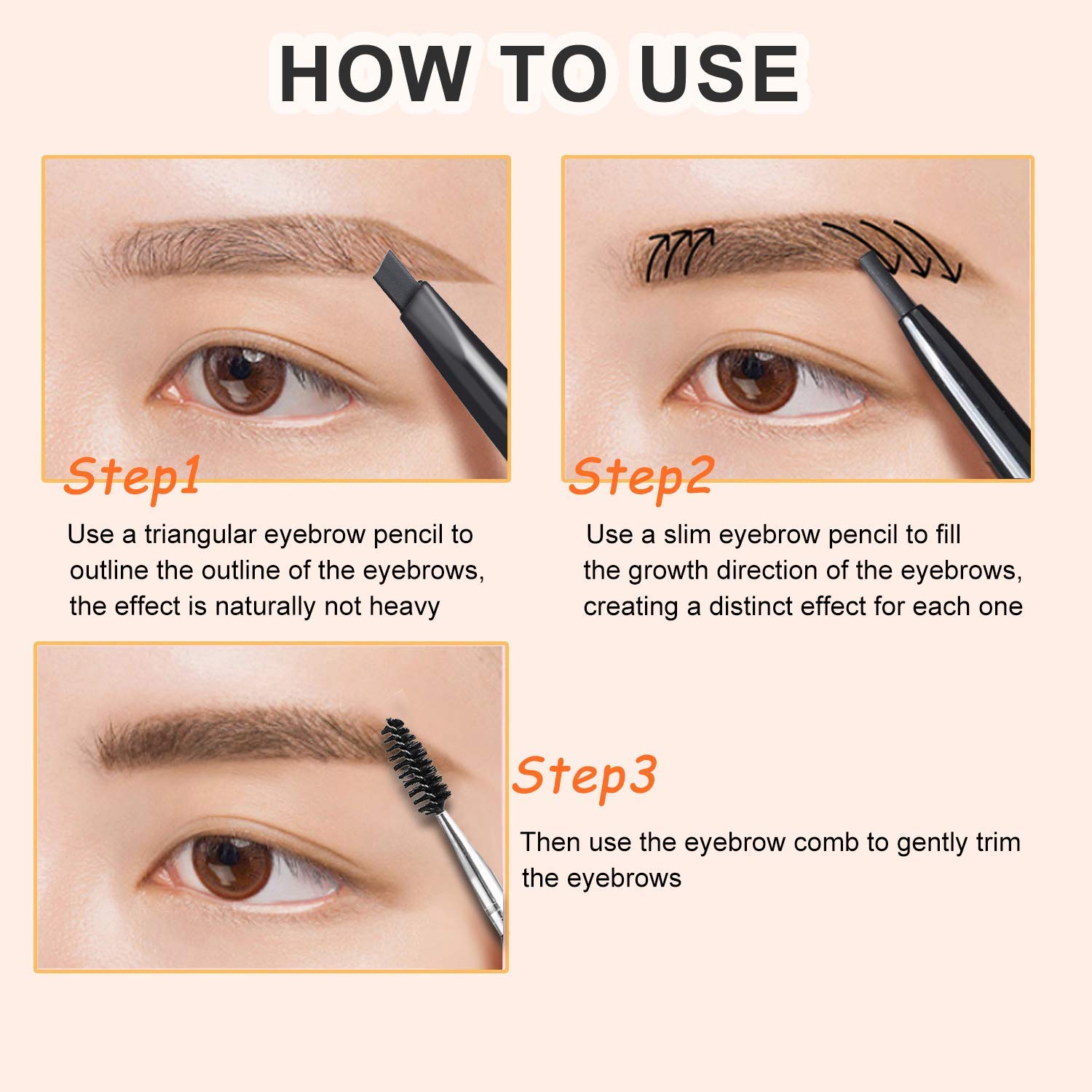 HOW TO USE

Step1

Use a triangular eyebrow pencil to outline the outline of the eyebrows, the effect is naturally not heavy

Step2

Use a slim eyebrow pencil to fill the growth direction of the eyebrows, creating a distinct effect for each one

Step3

Then use the eyebrow comb to gently trim the eyebrows