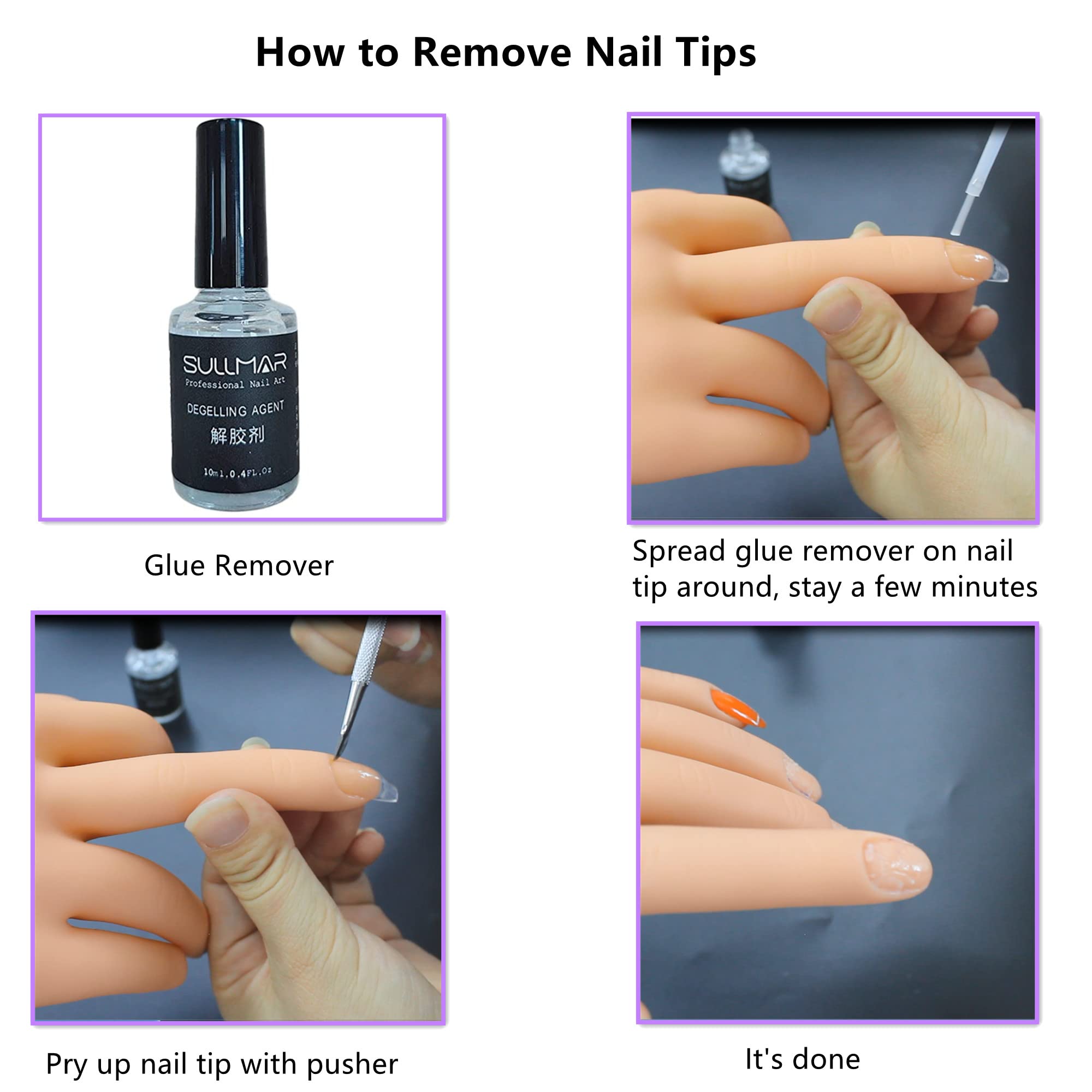 How to Remove Nail Tips

SULLMAR
Professional Nail Art
DEGELLING AGENT
解胶剂
10ml.0.4FL.Oz

Glue Remover

Spread glue remover on nail tip around, stay a few minutes

Pry up nail tip with pusher

It's done