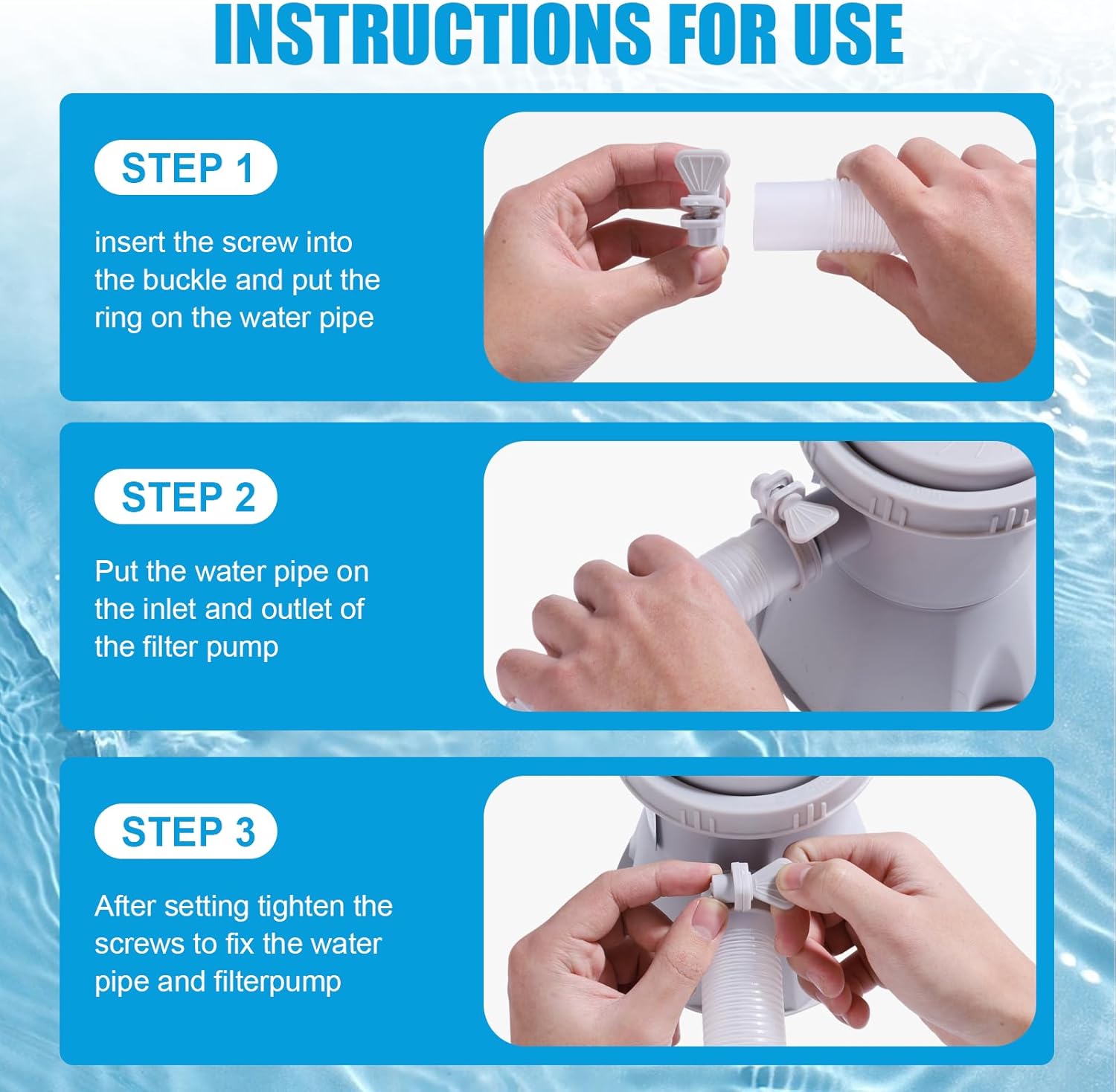 INSTRUCTIONS FOR USE

STEP 1

insert the screw into the buckle and put the ring on the water pipe

STEP 2

Put the water pipe on the inlet and outlet of the filter pump

STEP 3

After setting tighten the screws to fix the water pipe and filterpump