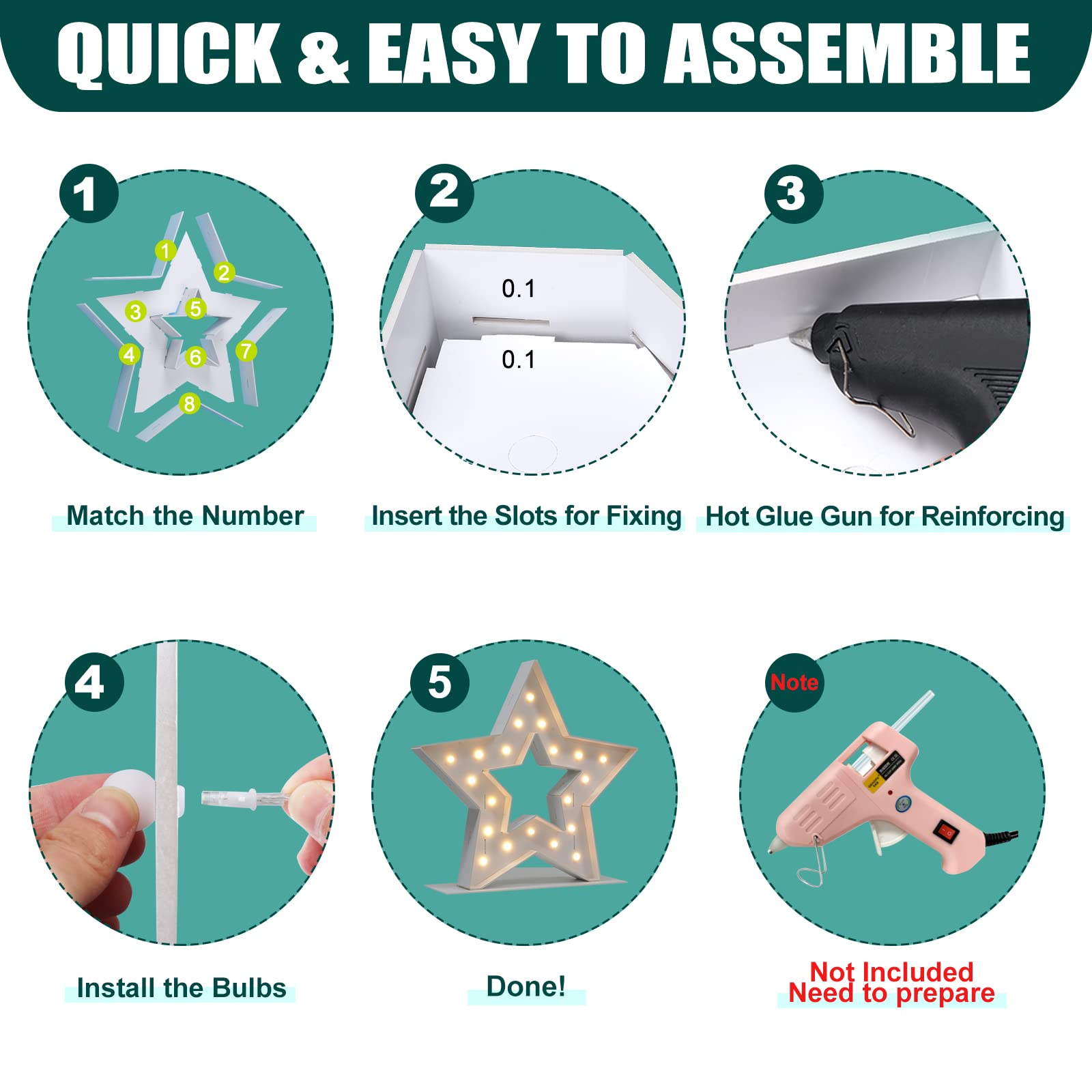 QUICK & EASY TO ASSEMBLE

1

1 2 3 5 4 6 7 8

Match the Number

2

0.1

0.1

Insert the Slots for Fixing

3

Hot Glue Gun for Reinforcing

4

Install the Bulbs

5

Done!

Note

Not Included
Need to prepare