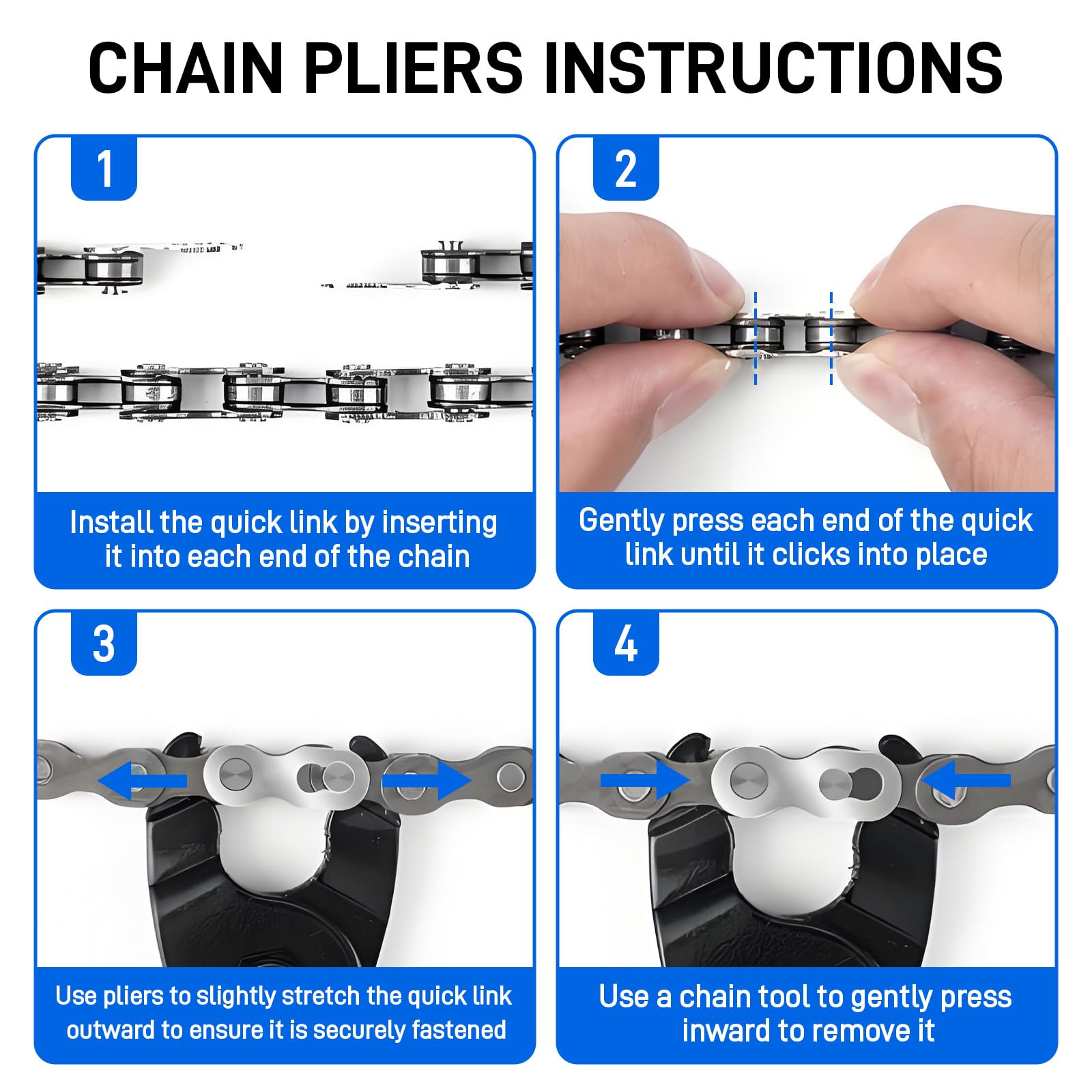 CHAIN PLIERS INSTRUCTIONS

1

Install the quick link by inserting it into each end of the chain

2

Gently press each end of the quick link until it clicks into place

3

Use pliers to slightly stretch the quick link outward to ensure it is securely fastened

4

Use a chain tool to gently press inward to remove it