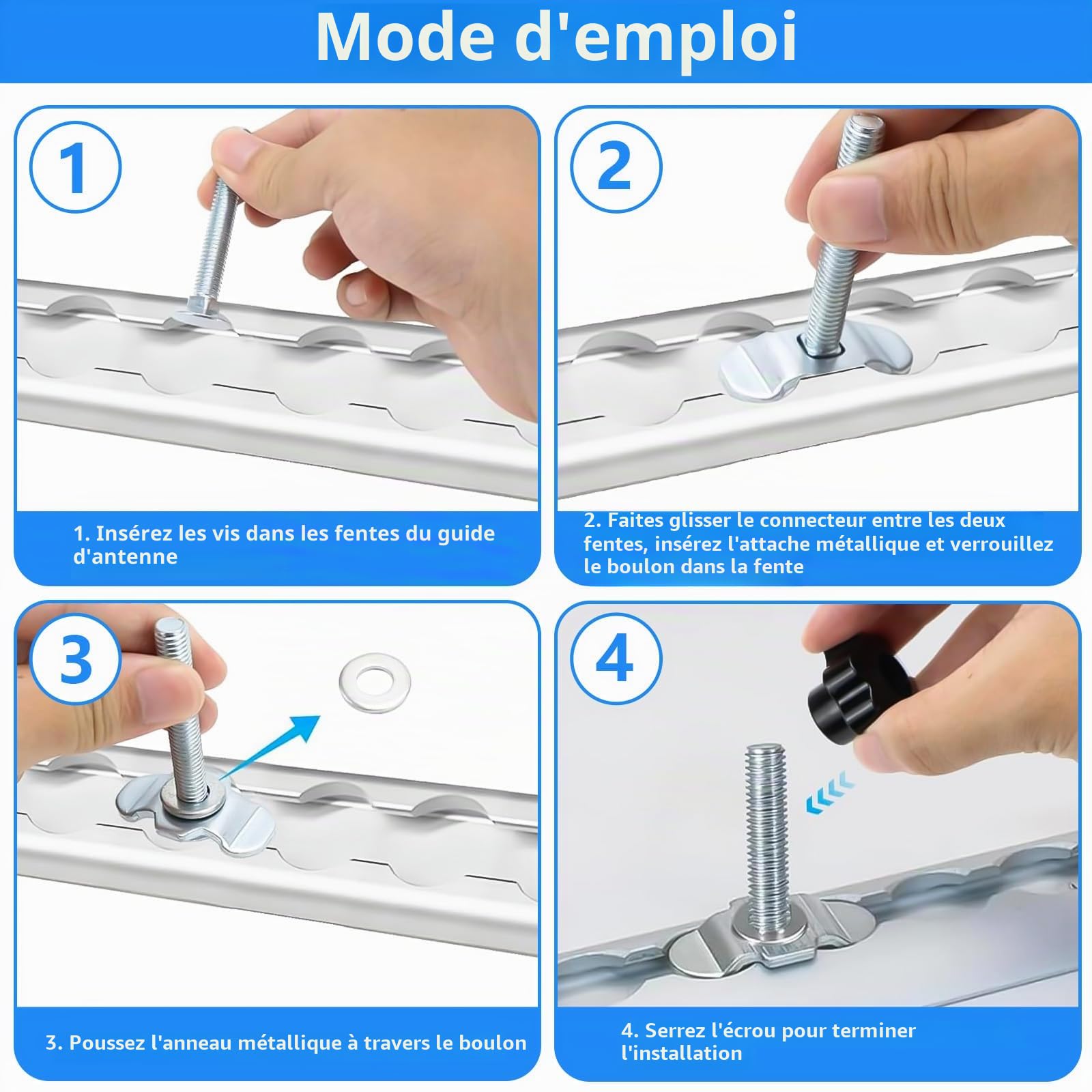 Mode d'emploi

1

1. Insérez les vis dans les fentes du guide d'antenne

2

2. Faites glisser le connecteur entre les deux fentes, insérez l'attache métallique et verrouillez le boulon dans la fente

3

3. Poussez l'anneau métallique à travers le boulon

4

4. Serrez l'écrou pour terminer l'installation