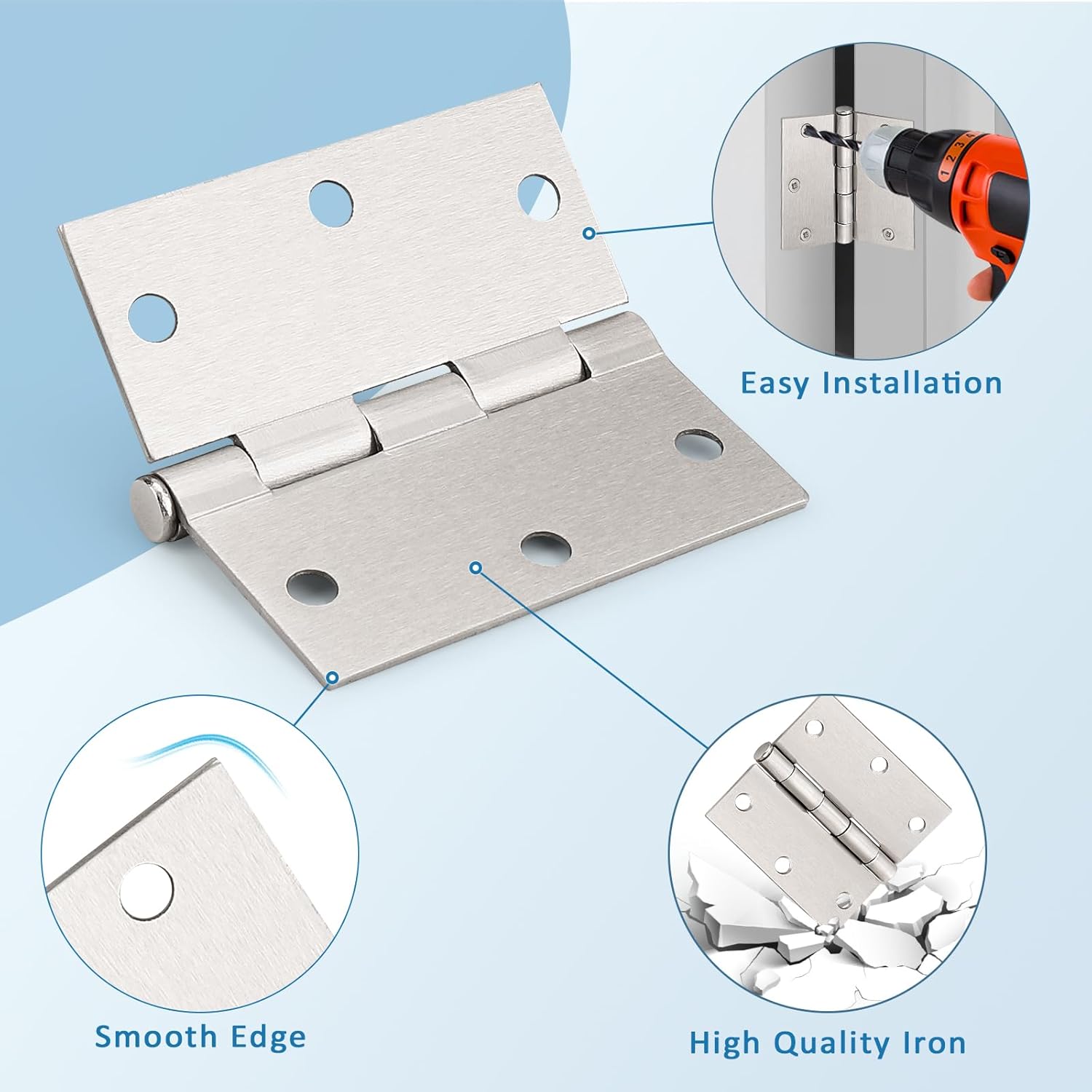 1 2 3 4

Easy Installation

Smooth Edge

High Quality Iron