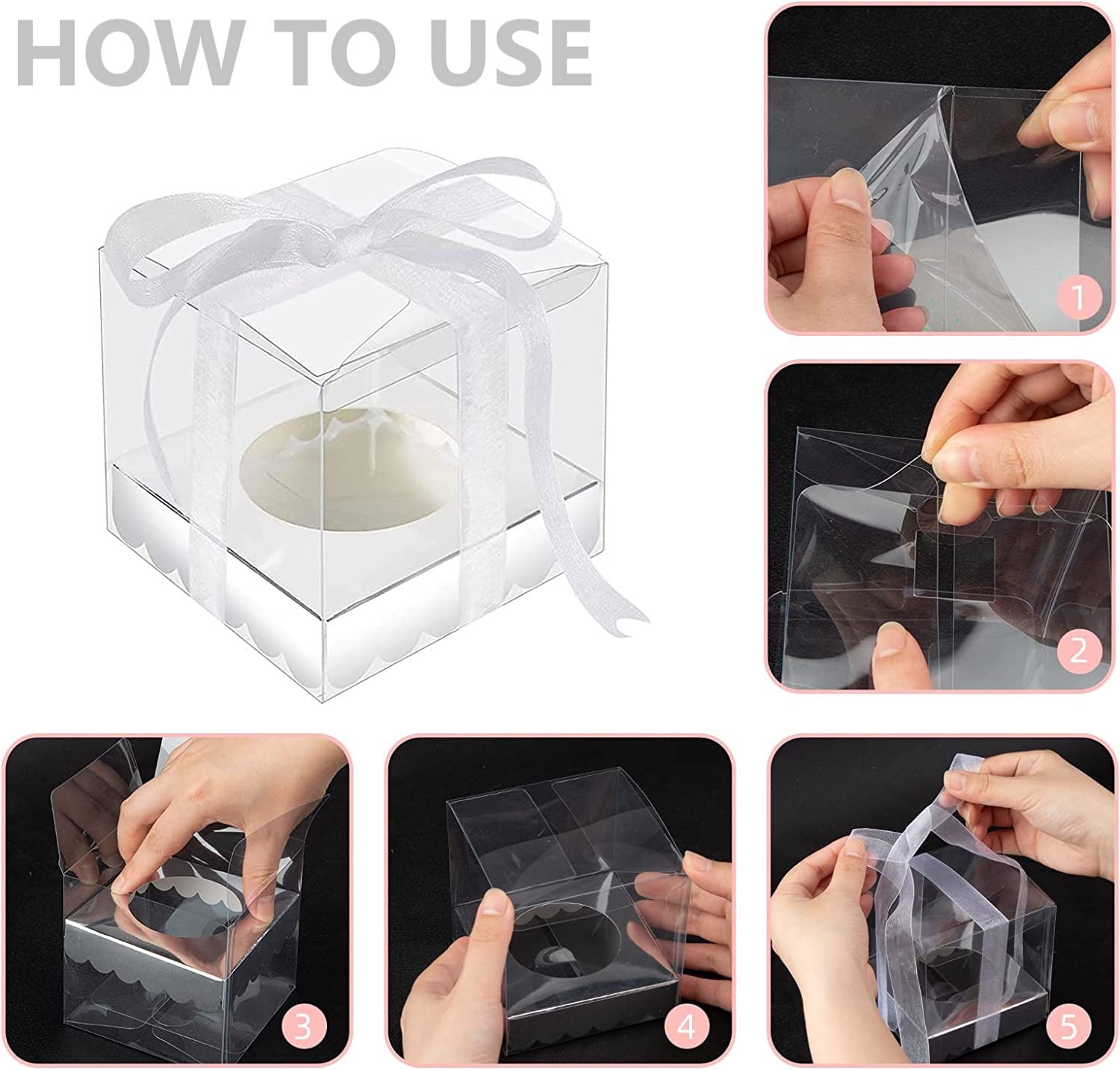 HOW TO USE

1

2

3

4

5