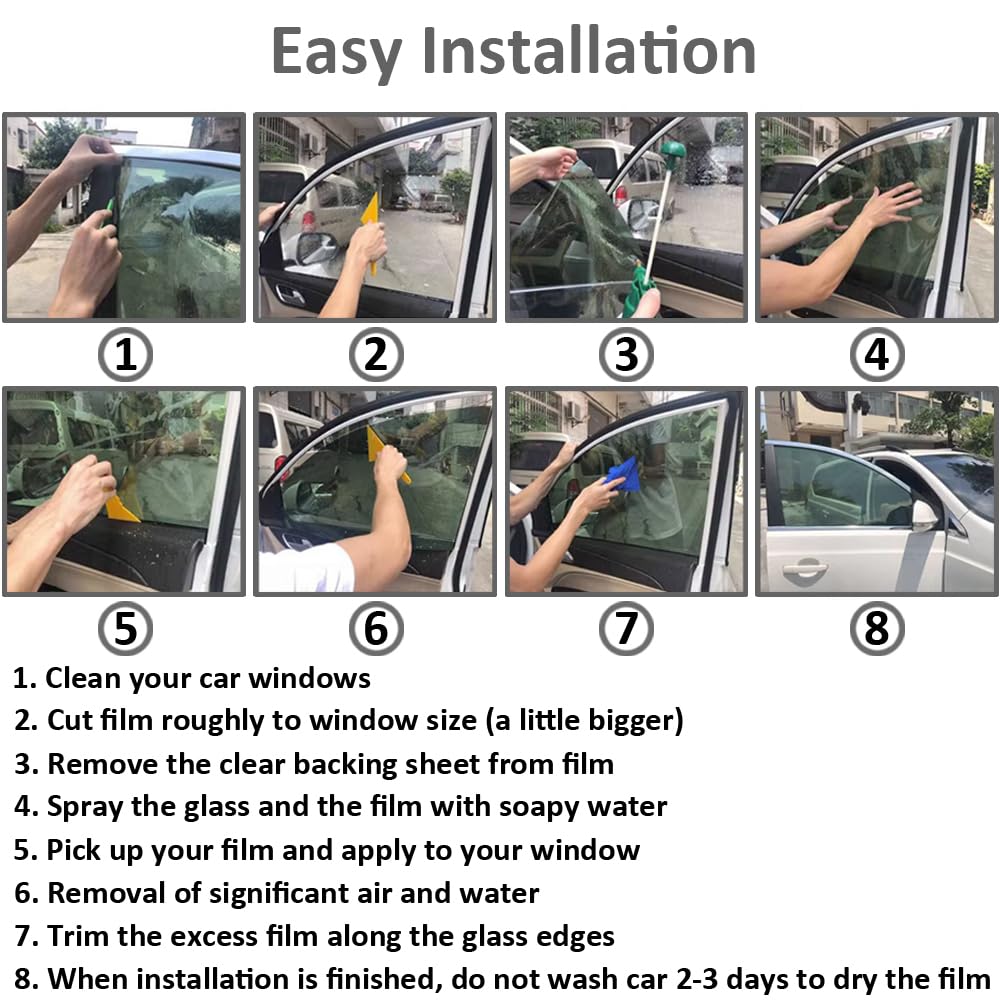 Easy Installation

1

2

3

4

5

6

7

8

1. Clean your car windows
2. Cut film roughly to window size (a little bigger)
3. Remove the clear backing sheet from film
4. Spray the glass and the film with soapy water
5. Pick up your film and apply to your window
6. Removal of significant air and water
7. Trim the excess film along the glass edges
8. When installation is finished, do not wash car 2-3 days to dry the film