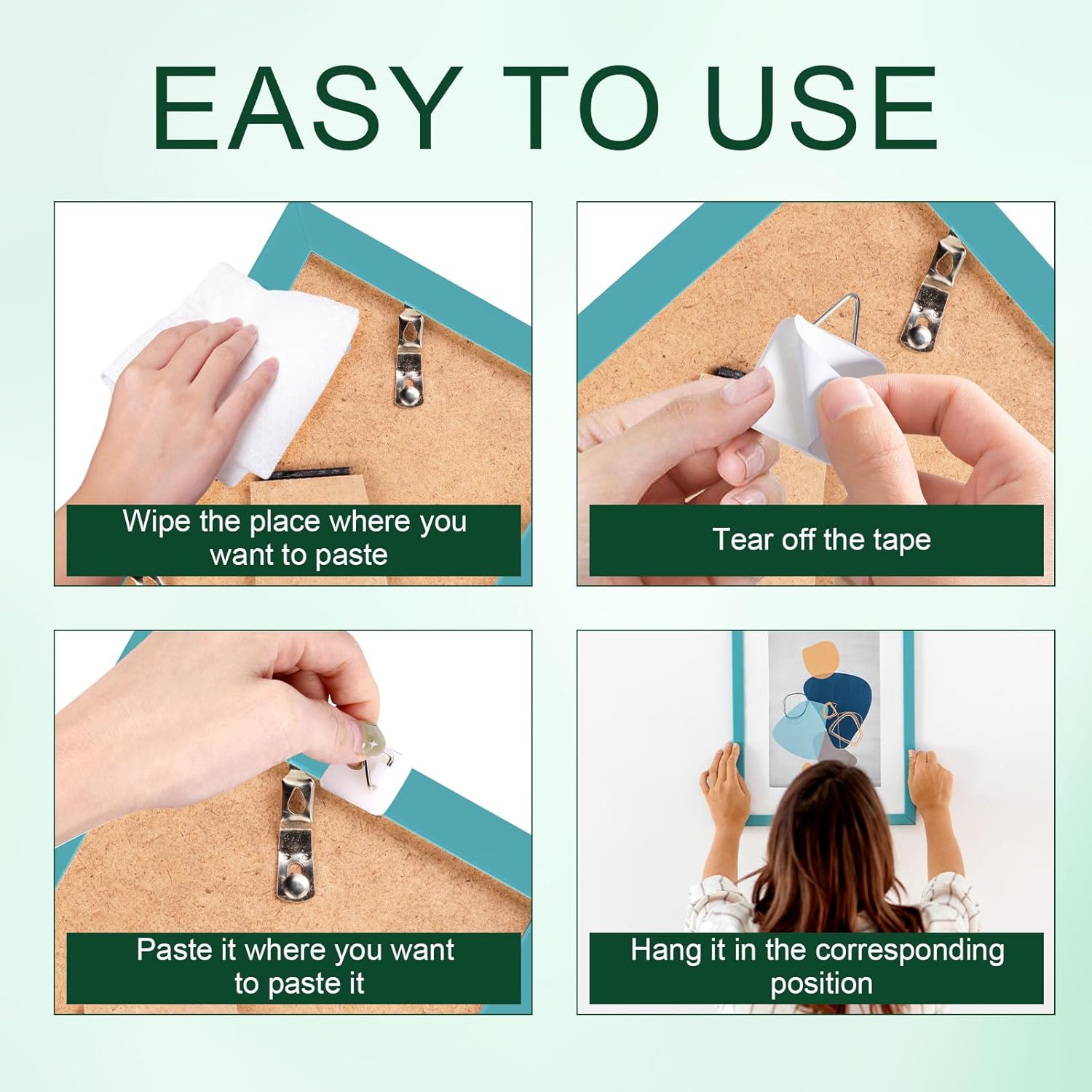 EASY TO USE

Wipe the place where you want to paste

Tear off the tape

Paste it where you want to paste it

Hang it in the corresponding position