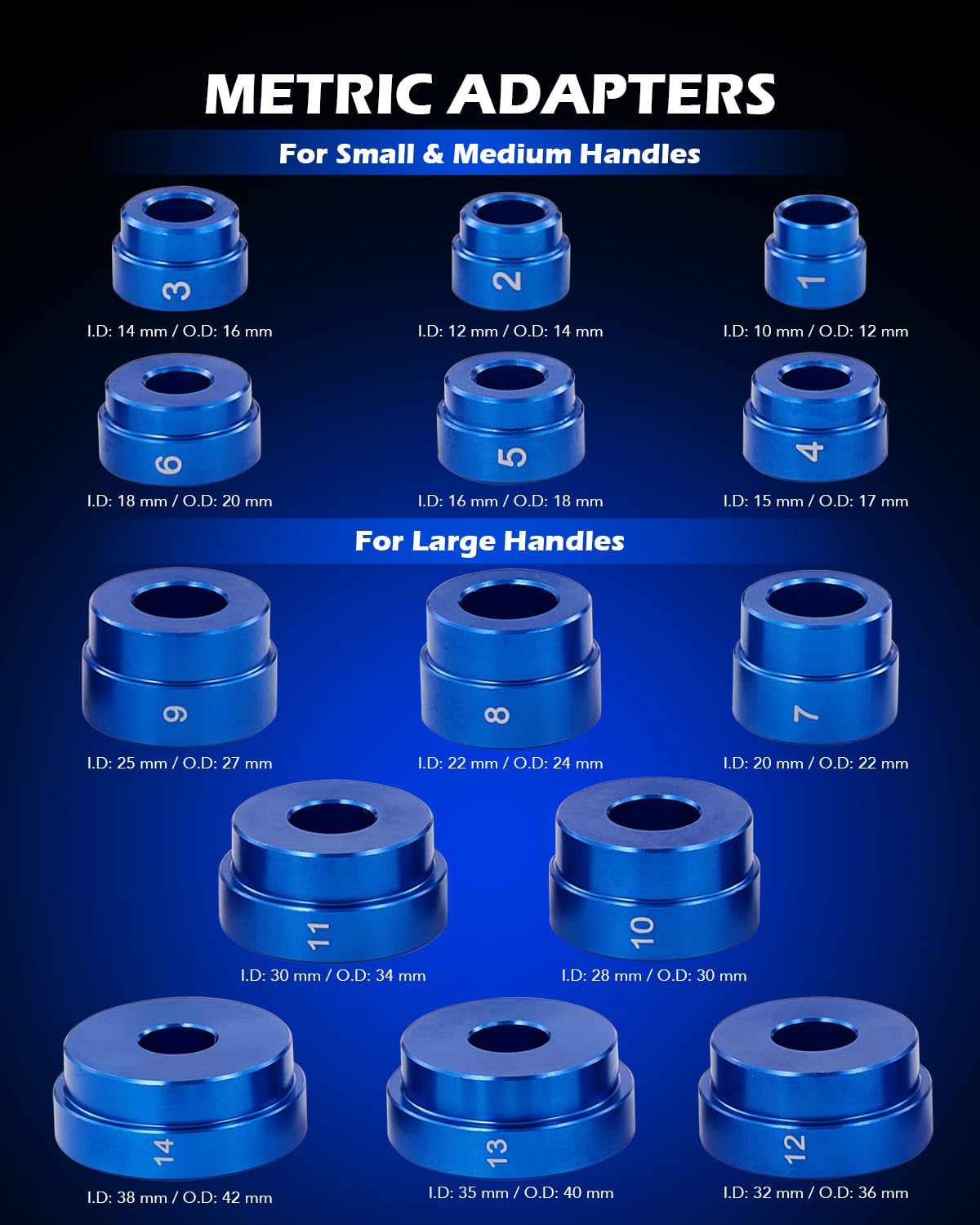 METRIC ADAPTERS

For Small & Medium Handles

3

I.D: 14 mm / O.D: 16 mm

2

I.D: 12 mm / O.D: 14 mm

1

I.D: 10 mm / O.D: 12 mm

6

I.D: 18 mm / O.D: 20 mm

5

I.D: 16 mm / O.D: 18 mm

4

I.D: 15 mm / O.D: 17 mm

For Large Handles

9

I.D: 25 mm / O.D: 27 mm

8

I.D: 22 mm / O.D: 24 mm

7

I.D: 20 mm / O.D: 22 mm

11

I.D: 30 mm / O.D: 34 mm

10

I.D: 28 mm / O.D: 30 mm

14

I.D: 38 mm / O.D: 42 mm

13

I.D: 35 mm / O.D: 40 mm

12

I.D: 32 mm / O.D: 36 mm