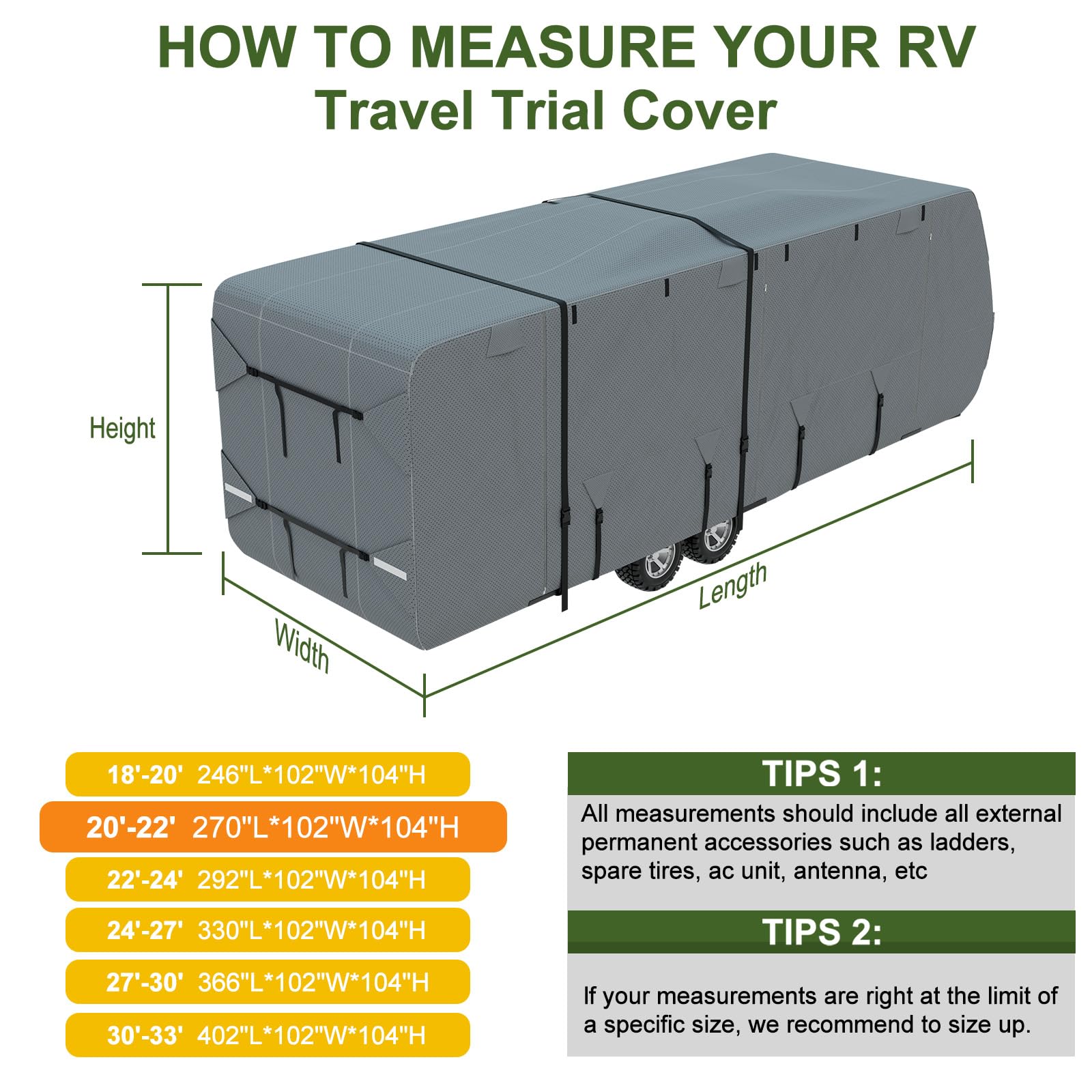 HOW TO MEASURE YOUR RV
Travel Trial Cover

Height

Width

Length

18'-20' 246"L*102"W*104"H

20'-22' 270"L*102"W*104"H

22'-24' 292"L*102"W*104"H

24'-27' 330"L*102"W*104"H

27'-30' 366"L*102"W*104"H

30'-33' 402"L*102"W*104"H

TIPS 1:

All measurements should include all external permanent accessories such as ladders, spare tires, ac unit, antenna, etc

TIPS 2:

If your measurements are right at the limit of a specific size, we recommend to size up.