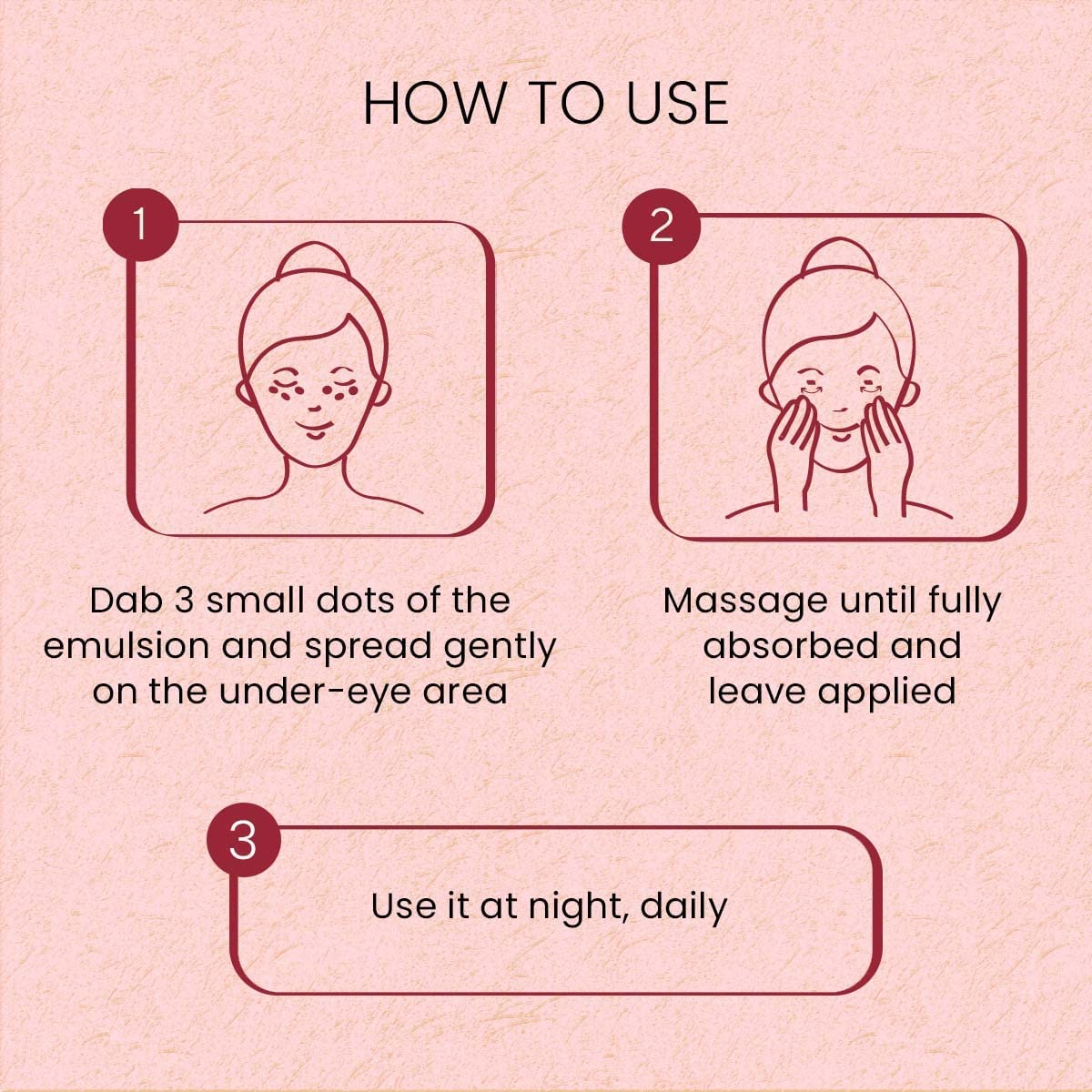 HOW TO USE

1

Dab 3 small dots of the emulsion and spread gently on the under-eye area

2

Massage until fully absorbed and leave applied

3

Use it at night, daily