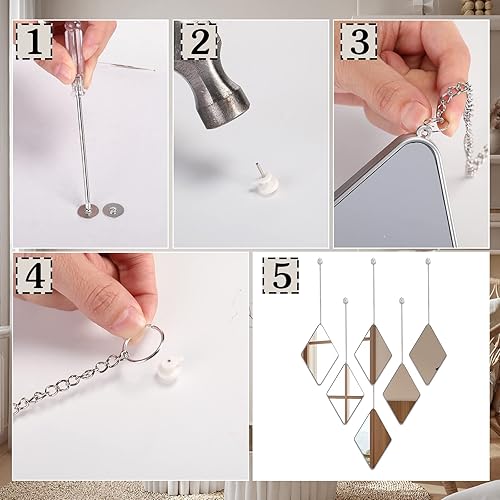 1

2

3

4

5