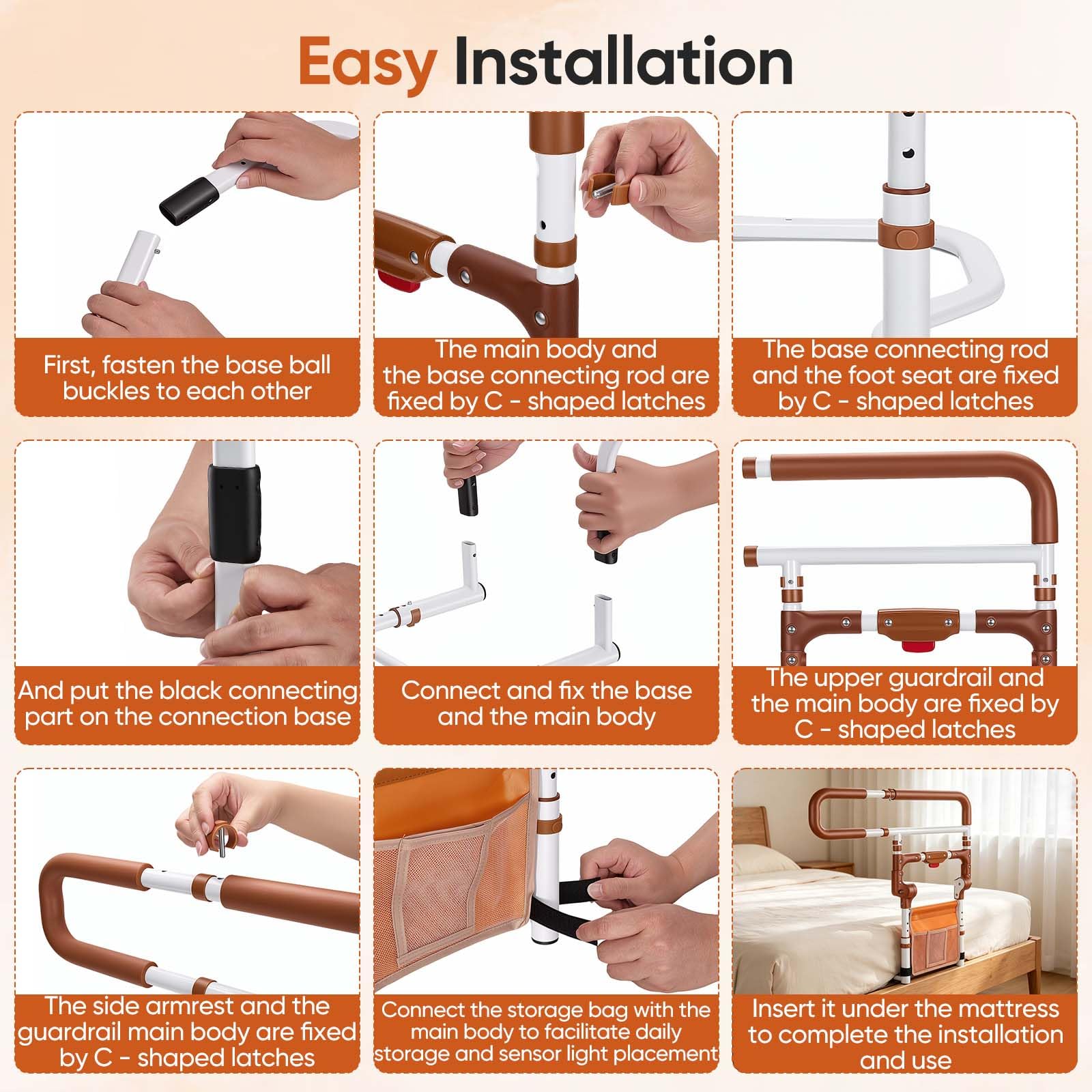 Easy Installation

First, fasten the base ball buckles to each other

The main body and the base connecting rod are fixed by C - shaped latches

The base connecting rod and the foot seat are fixed by C - shaped latches

And put the black connecting part on the connection base

Connect and fix the base and the main body

The upper guardrail and the main body are fixed by C - shaped latches

The side armrest and the guardrail main body are fixed by C - shaped latches

Connect the storage bag with the main body to facilitate daily storage and sensor light placement

Insert it under the mattress to complete the installation and use