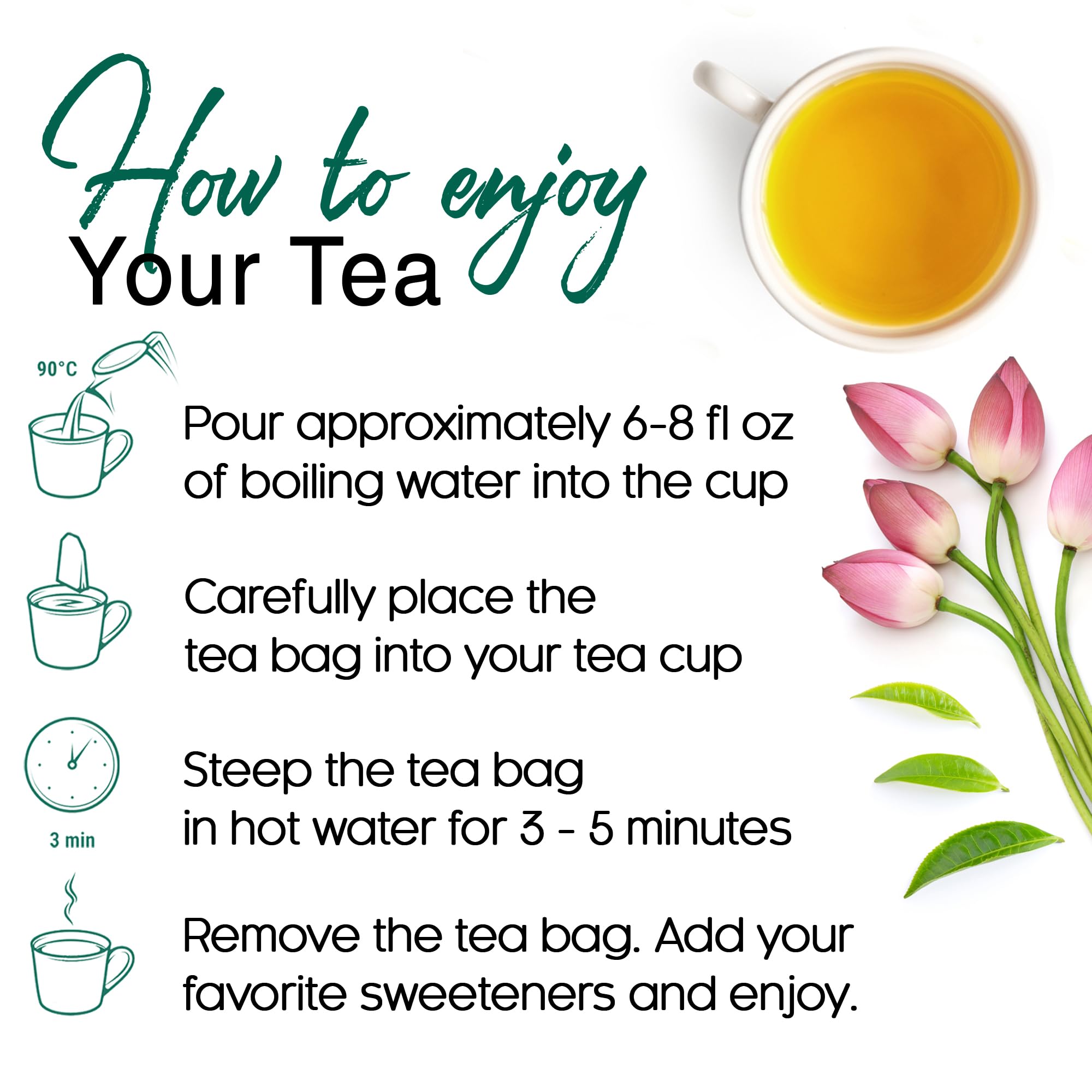 How to enjoy
Your Tea

90°C

Pour approximately 6-8 fl oz of boiling water into the cup

Carefully place the tea bag into your tea cup

3 min

Steep the tea bag in hot water for 3 - 5 minutes

Remove the tea bag. Add your favorite sweeteners and enjoy.