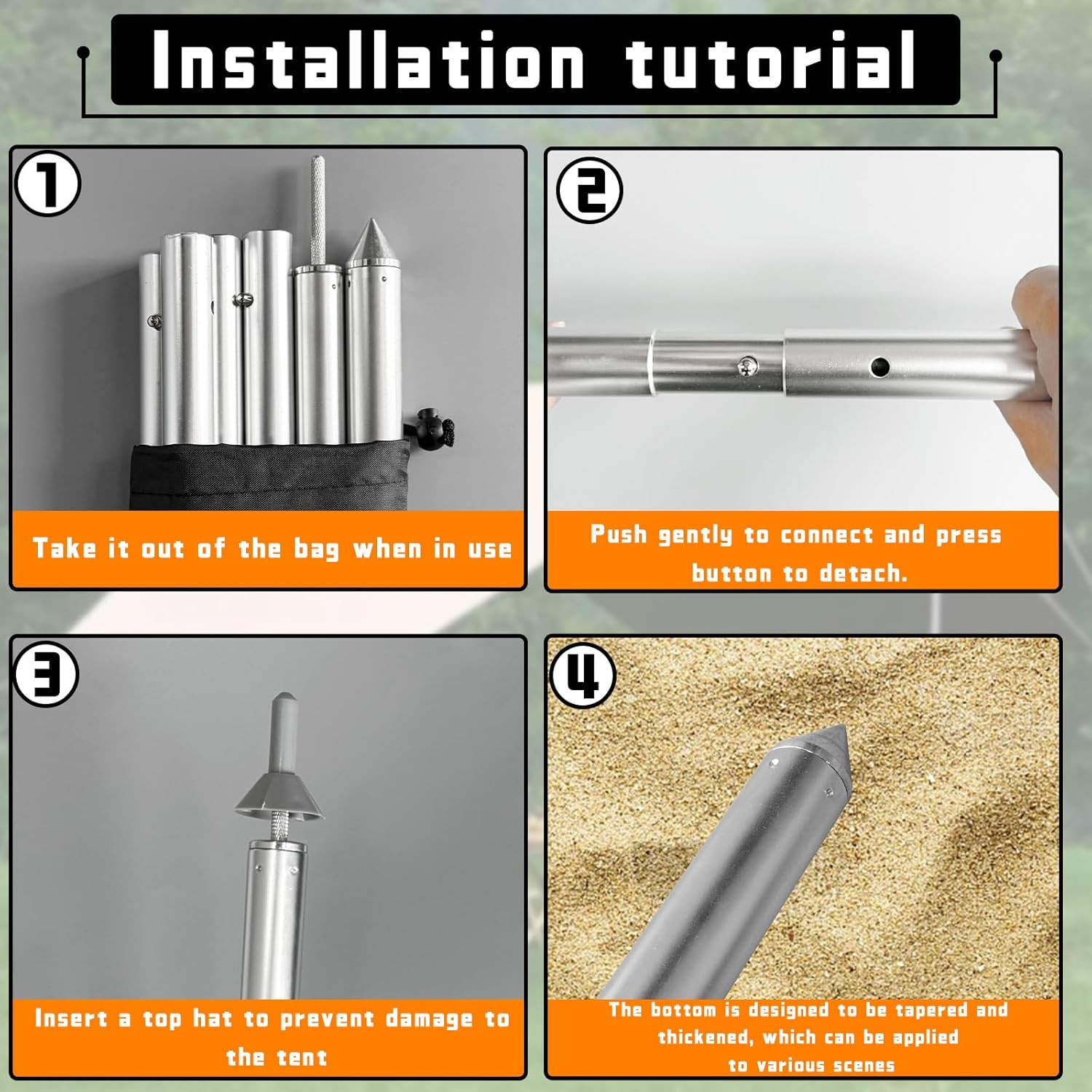 Installation tutorial

1

Take it out of the bag when in use

2

Push gently to connect and press button to detach.

3

Insert a top hat to prevent damage to the tent

4

The bottom is designed to be tapered and thickened, which can be applied to various scenes