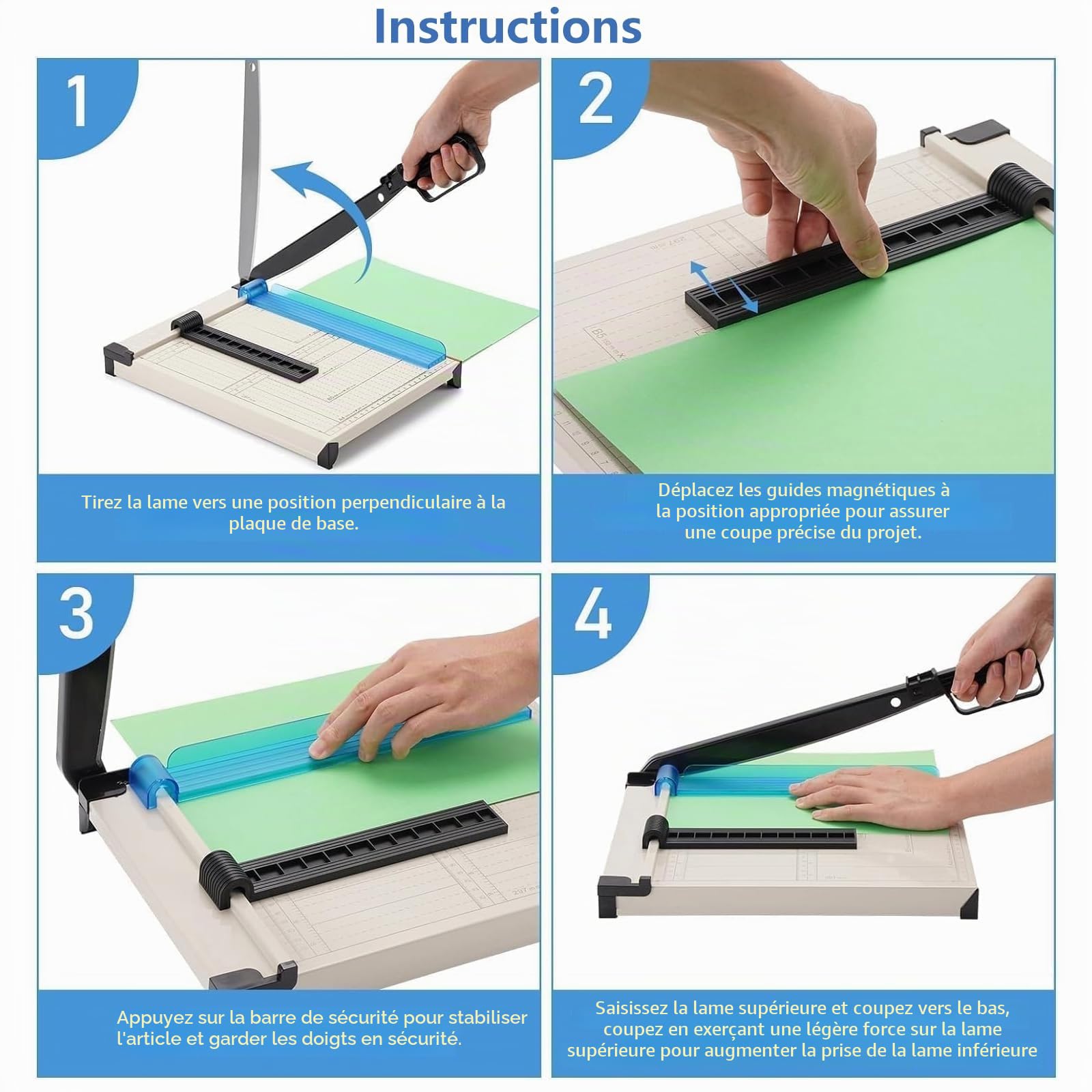 Instructions

1

Tirez la lame vers une position perpendiculaire à la plaque de base.

2

Déplacez les guides magnétiques à la position appropriée pour assurer une coupe précise du projet.

3

Appuyez sur la barre de sécurité pour stabiliser l'article et garder les doigts en sécurité.

4

Saisissez la lame supérieure et coupez vers le bas, coupez en exerçant une légère force sur la lame supérieure pour augmenter la prise de la lame inférieure