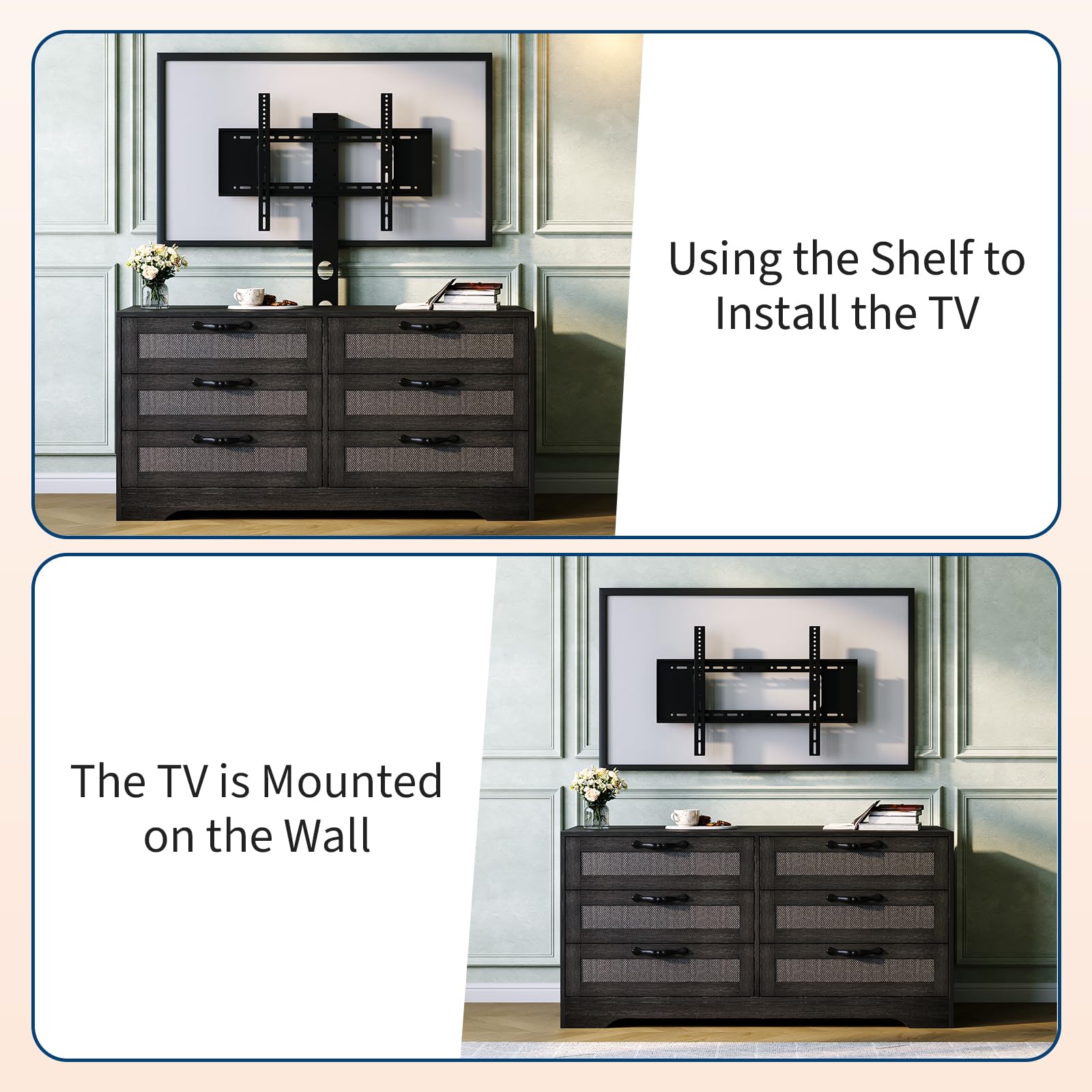 Using the Shelf to Install the TV

The TV is Mounted on the Wall