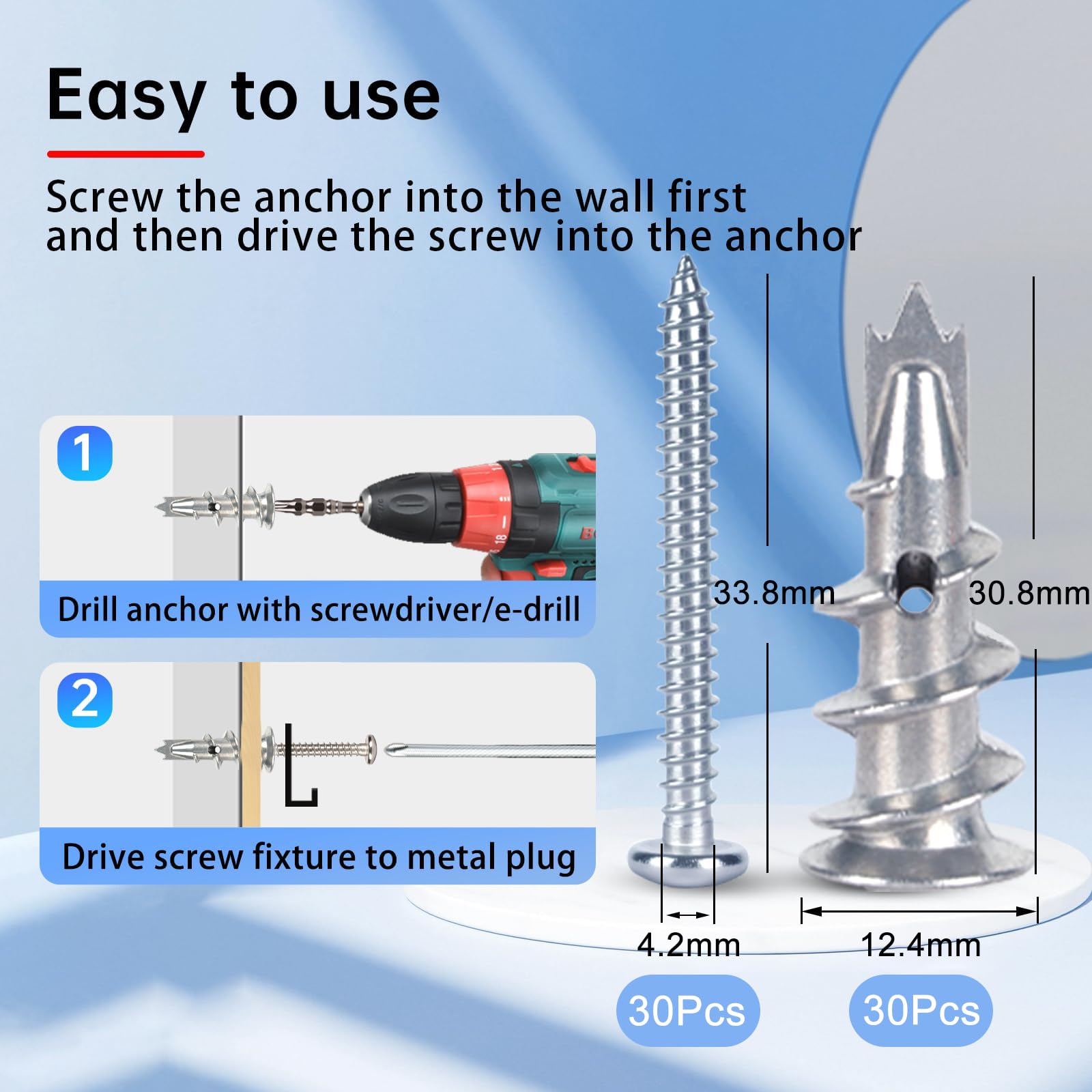 Easy to use

Screw the anchor into the wall first and then drive the screw into the anchor

1

Drill anchor with screwdriver/e-drill

2

Drive screw fixture to metal plug

33.8mm

30.8mm

4.2mm

12.4mm

30Pcs

30Pcs