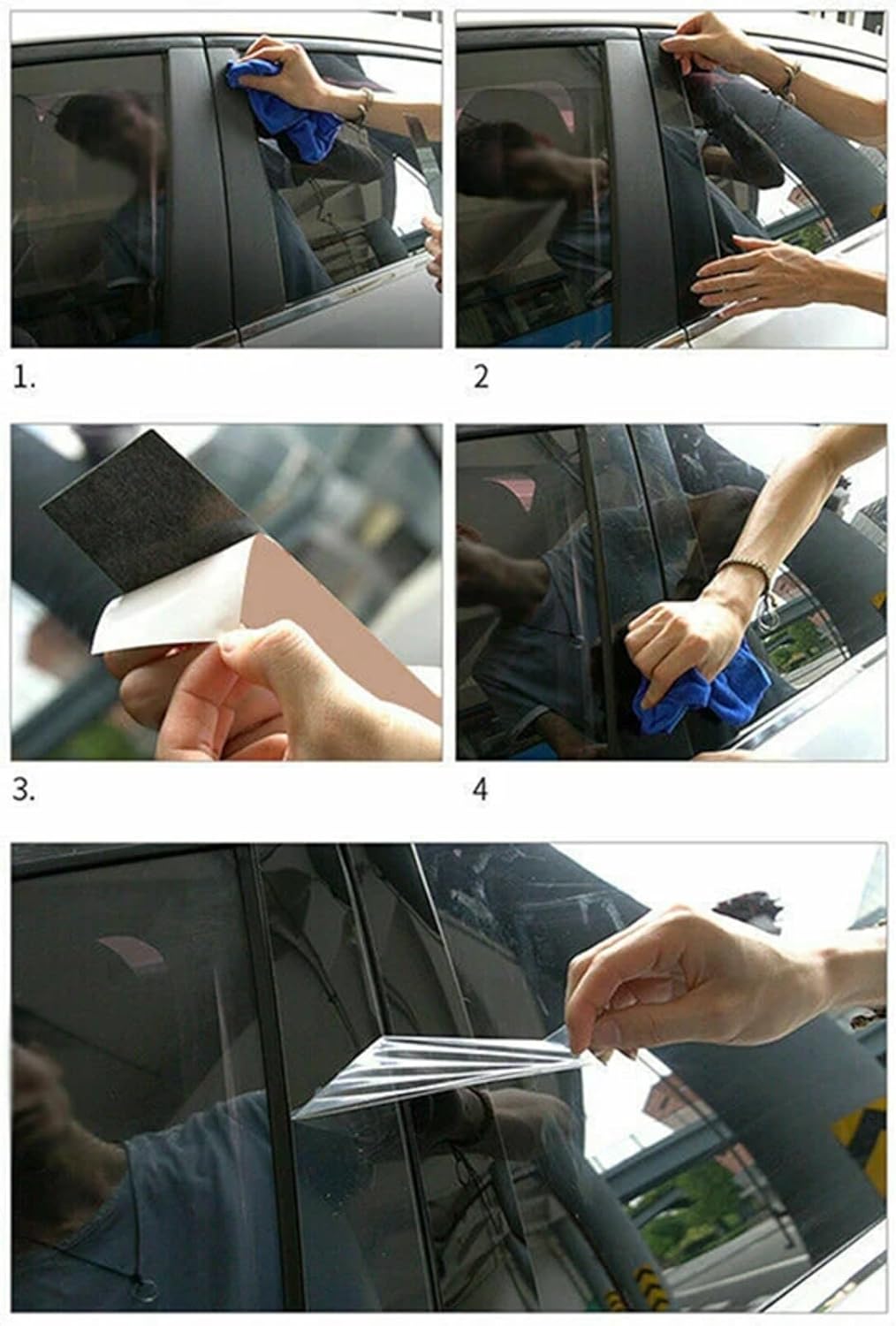 1.

2

3.

4