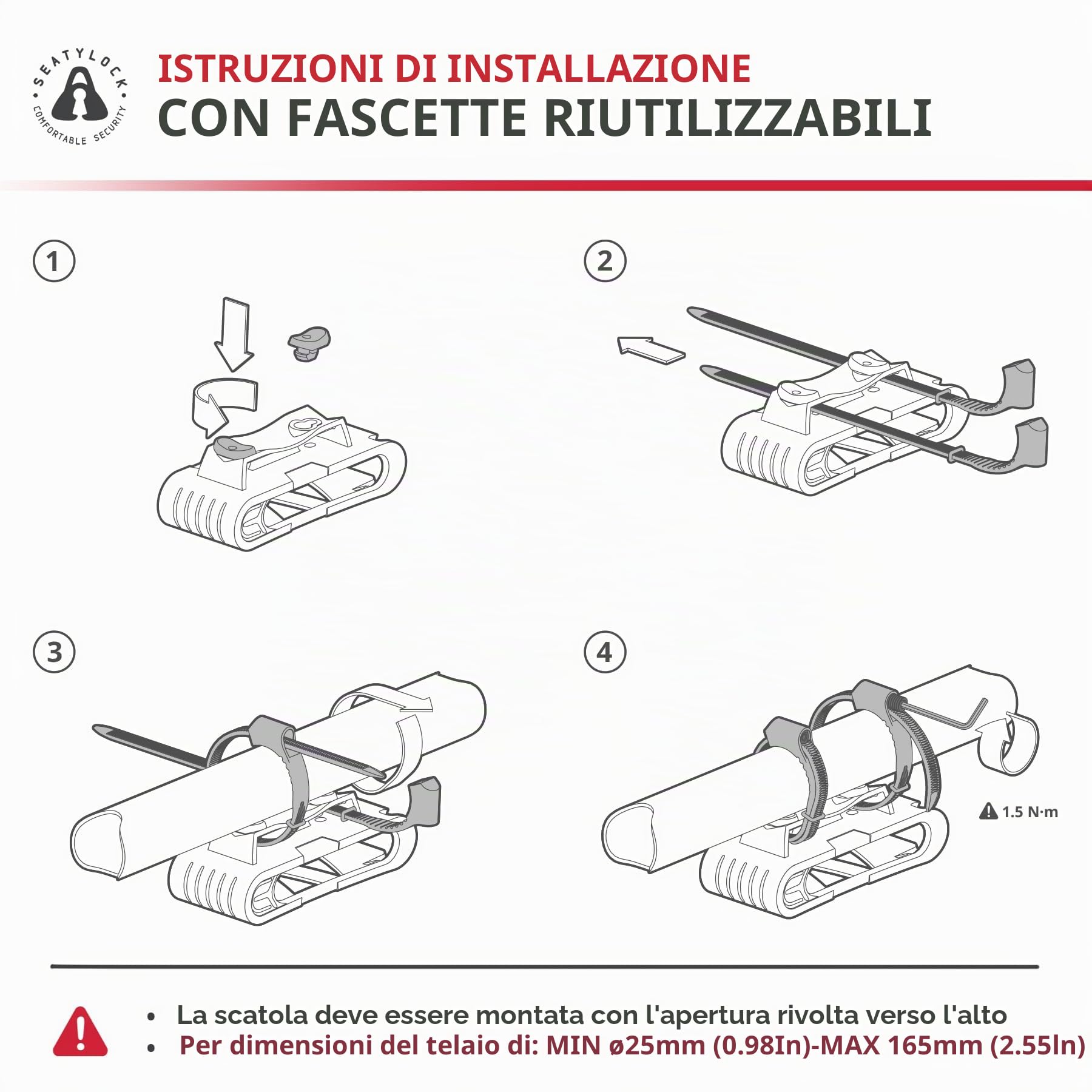 SEATYLOCK
COMFORTABLE SECURITY

ISTRUZIONI DI INSTALLAZIONE
CON FASCETTE RIUTILIZZABILI

1

2

3

4

1.5 N·m

• La scatola deve essere montata con l'apertura rivolta verso l'alto
• Per dimensioni del telaio di: MIN ø25mm (0.98In)-MAX 165mm (2.55ln)