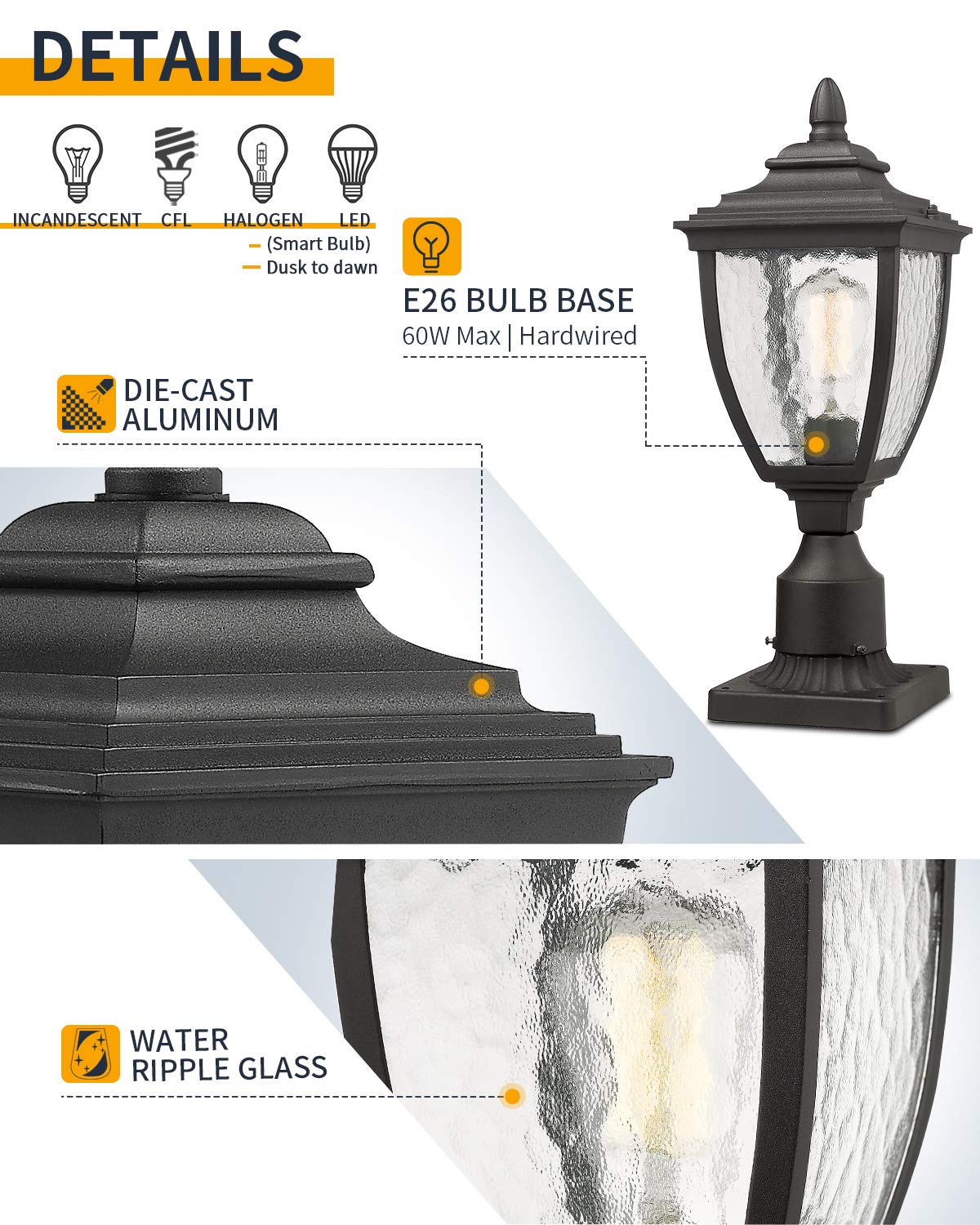 DETAILS

INCANDESCENT CFL HALOGEN LED

(Smart Bulb)
Dusk to dawn

E26 BULB BASE
60W Max | Hardwired

DIE-CAST ALUMINUM

WATER RIPPLE GLASS