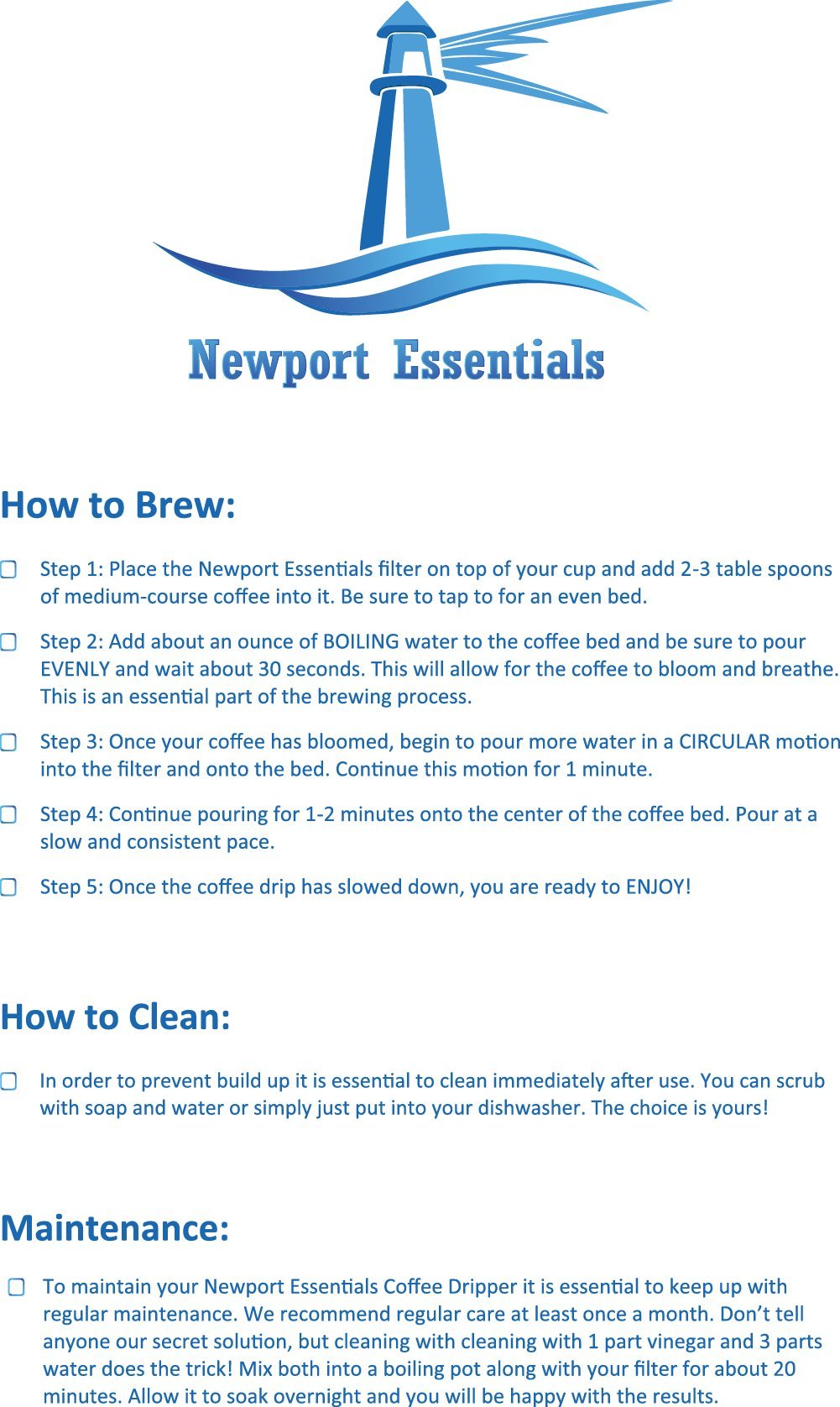 Newport Essentials

How to Brew:

▢ Step 1: Place the Newport Essentials filter on top of your cup and add 2-3 table spoons of medium-course coffee into it. Be sure to tap to for an even bed.

▢ Step 2: Add about an ounce of BOILING water to the coffee bed and be sure to pour EVENLY and wait about 30 seconds. This will allow for the coffee to bloom and breathe. This is an essential part of the brewing process.

▢ Step 3: Once your coffee has bloomed, begin to pour more water in a CIRCULAR motion into the filter and onto the bed. Continue this motion for 1 minute.

▢ Step 4: Continue pouring for 1-2 minutes onto the center of the coffee bed. Pour at a slow and consistent pace.

▢ Step 5: Once the coffee drip has slowed down, you are ready to ENJOY!

How to Clean:

▢ In order to prevent build up it is essential to clean immediately after use. You can scrub with soap and water or simply just put into your dishwasher. The choice is yours!

Maintenance:

▢ To maintain your Newport Essentials Coffee Dripper it is essential to keep up with regular maintenance. We recommend regular care at least once a month. Don't tell anyone our secret solution, but cleaning with cleaning with 1 part vinegar and 3 parts water does the trick! Mix both into a boiling pot along with your filter for about 20 minutes. Allow it to soak overnight and you will be happy with the results.