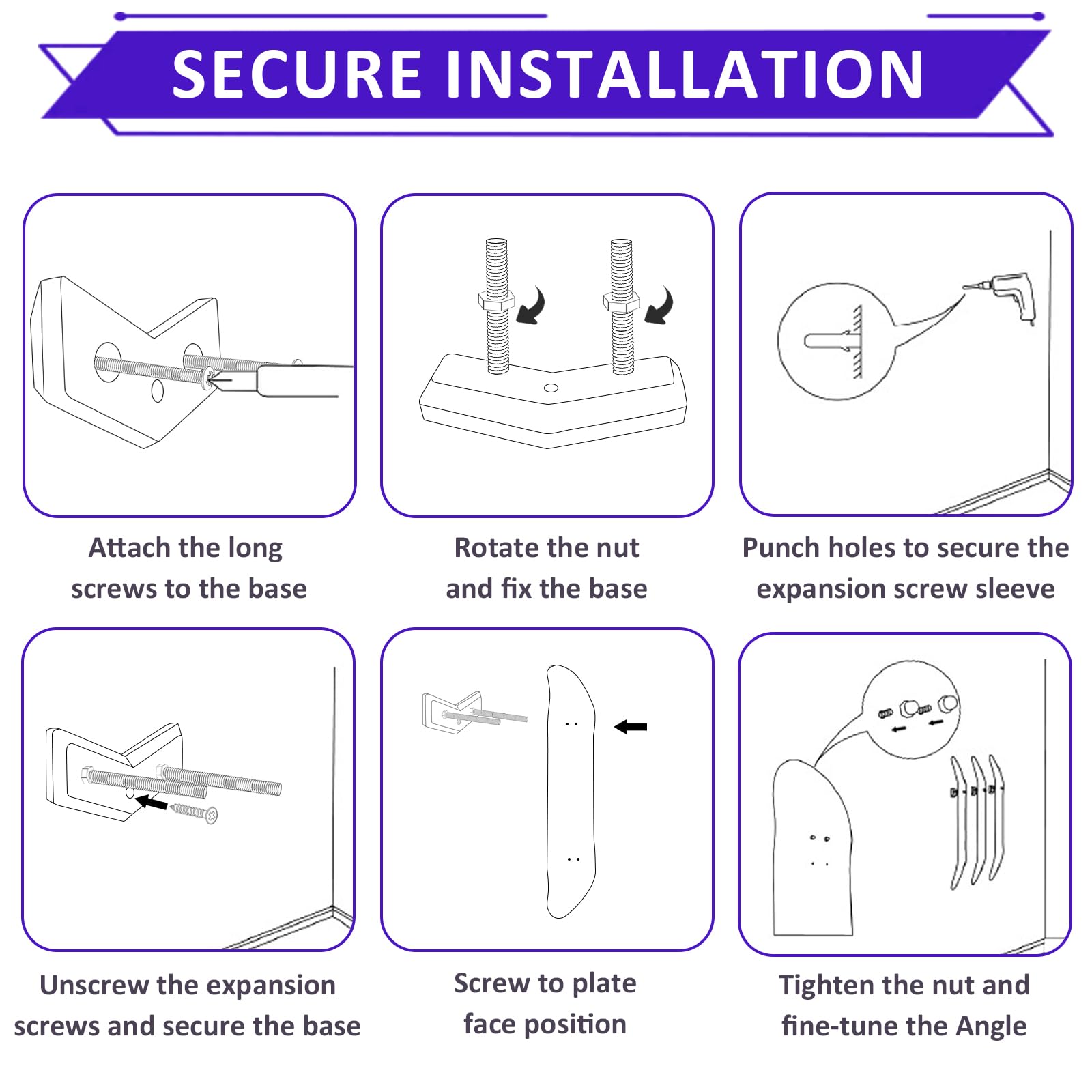 SECURE INSTALLATION

Attach the long screws to the base

Rotate the nut and fix the base

Punch holes to secure the expansion screw sleeve

Unscrew the expansion screws and secure the base

Screw to plate face position

Tighten the nut and fine-tune the Angle