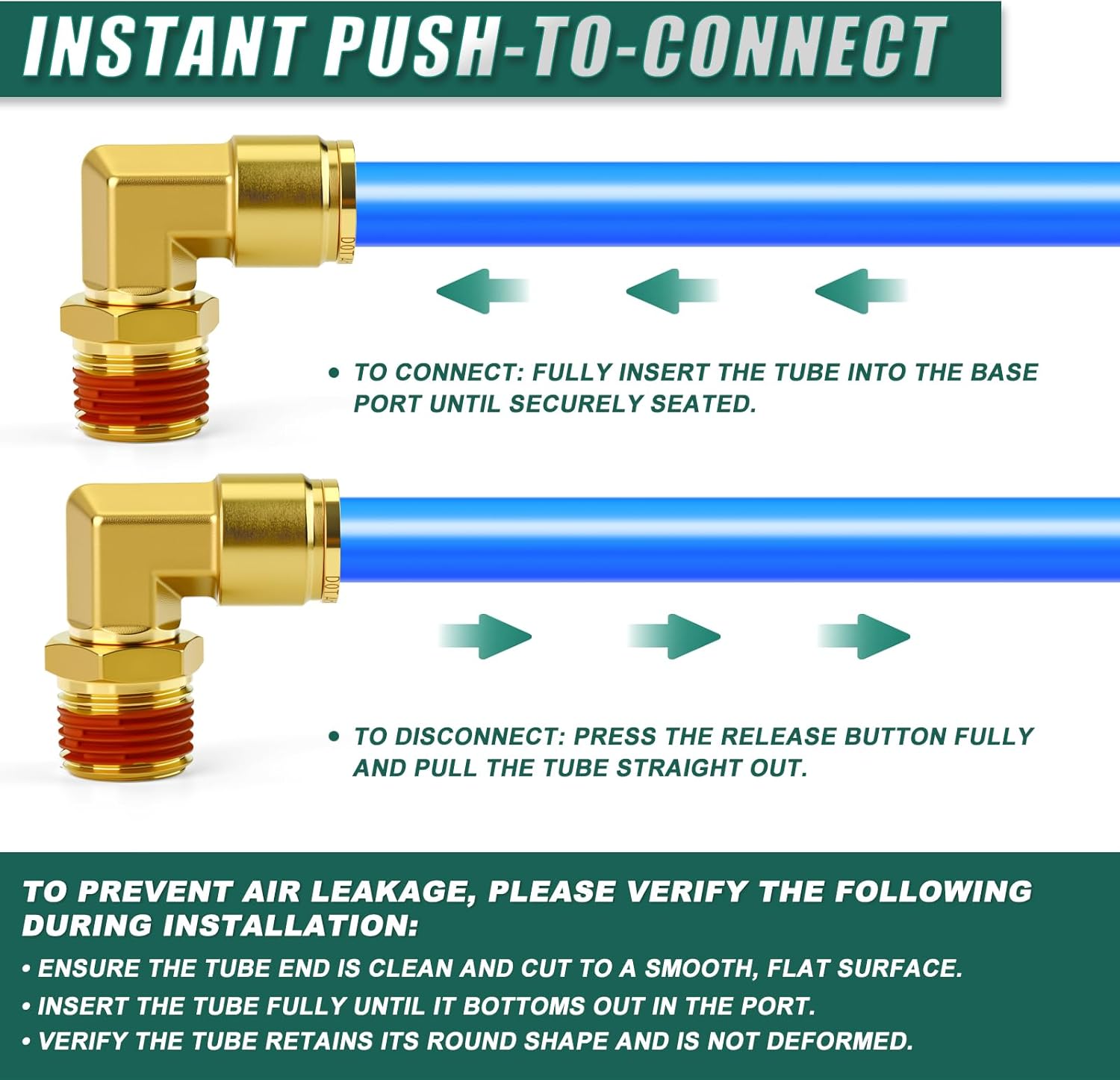 INSTANT PUSH-TO-CONNECT

DOT

• TO CONNECT: FULLY INSERT THE TUBE INTO THE BASE PORT UNTIL SECURELY SEATED.

DOT

• TO DISCONNECT: PRESS THE RELEASE BUTTON FULLY AND PULL THE TUBE STRAIGHT OUT.

TO PREVENT AIR LEAKAGE, PLEASE VERIFY THE FOLLOWING DURING INSTALLATION:

• ENSURE THE TUBE END IS CLEAN AND CUT TO A SMOOTH, FLAT SURFACE.

• INSERT THE TUBE FULLY UNTIL IT BOTTOMS OUT IN THE PORT.

• VERIFY THE TUBE RETAINS ITS ROUND SHAPE AND IS NOT DEFORMED.