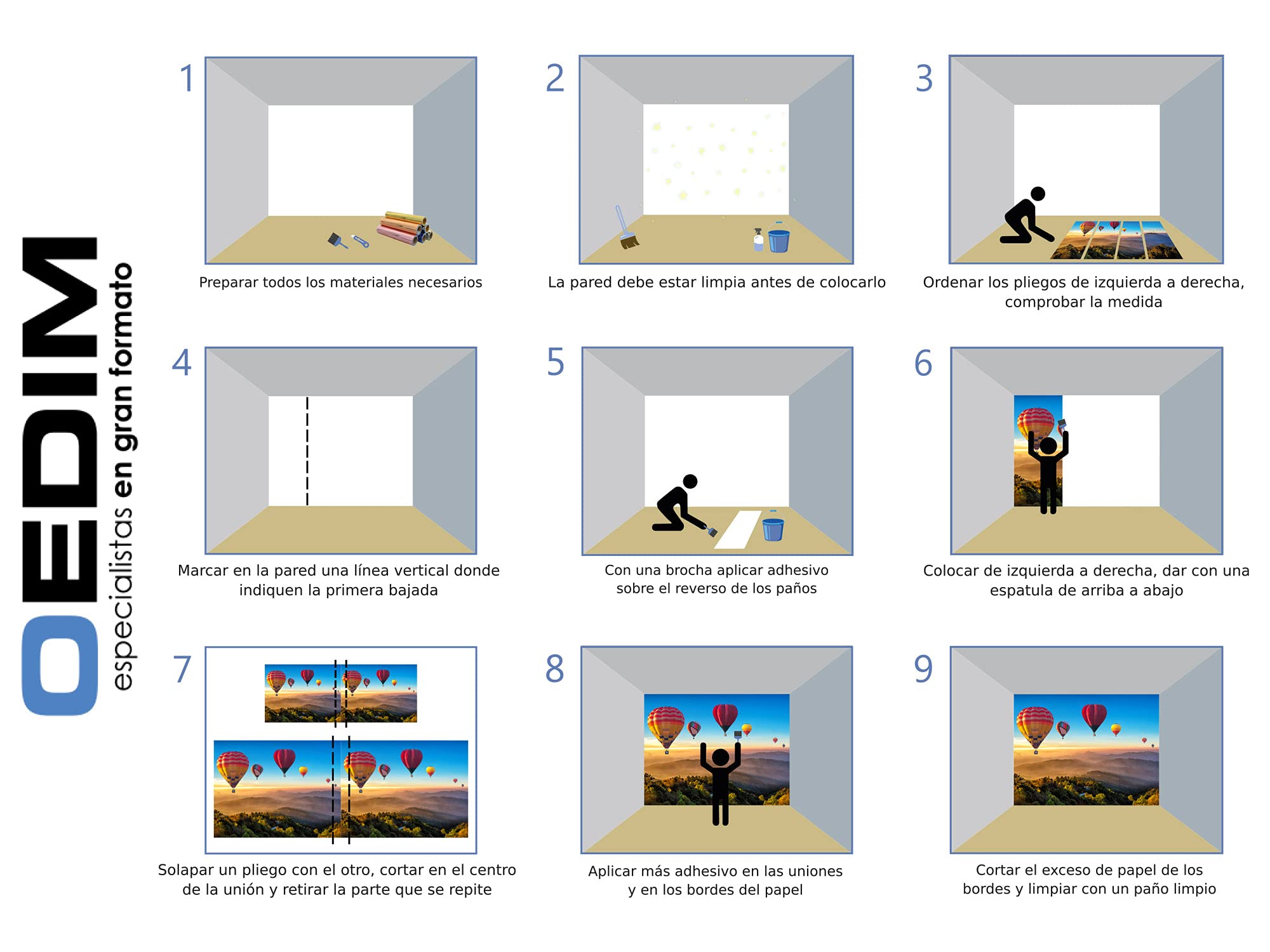 OEDIM
especialistas en gran formato

1
Preparar todos los materiales necesarios

2
La pared debe estar limpia antes de colocarlo

3
Ordenar los pliegos de izquierda a derecha, comprobar la medida

4
Marcar en la pared una línea vertical donde indiquen la primera bajada

5
Con una brocha aplicar adhesivo sobre el reverso de los paños

6
Colocar de izquierda a derecha, dar con una espatula de arriba a abajo

7
Solapar un pliego con el otro, cortar en el centro de la unión y retirar la parte que se repite

8
Aplicar más adhesivo en las uniones y en los bordes del papel

9
Cortar el exceso de papel de los bordes y limpiar con un paño limpio