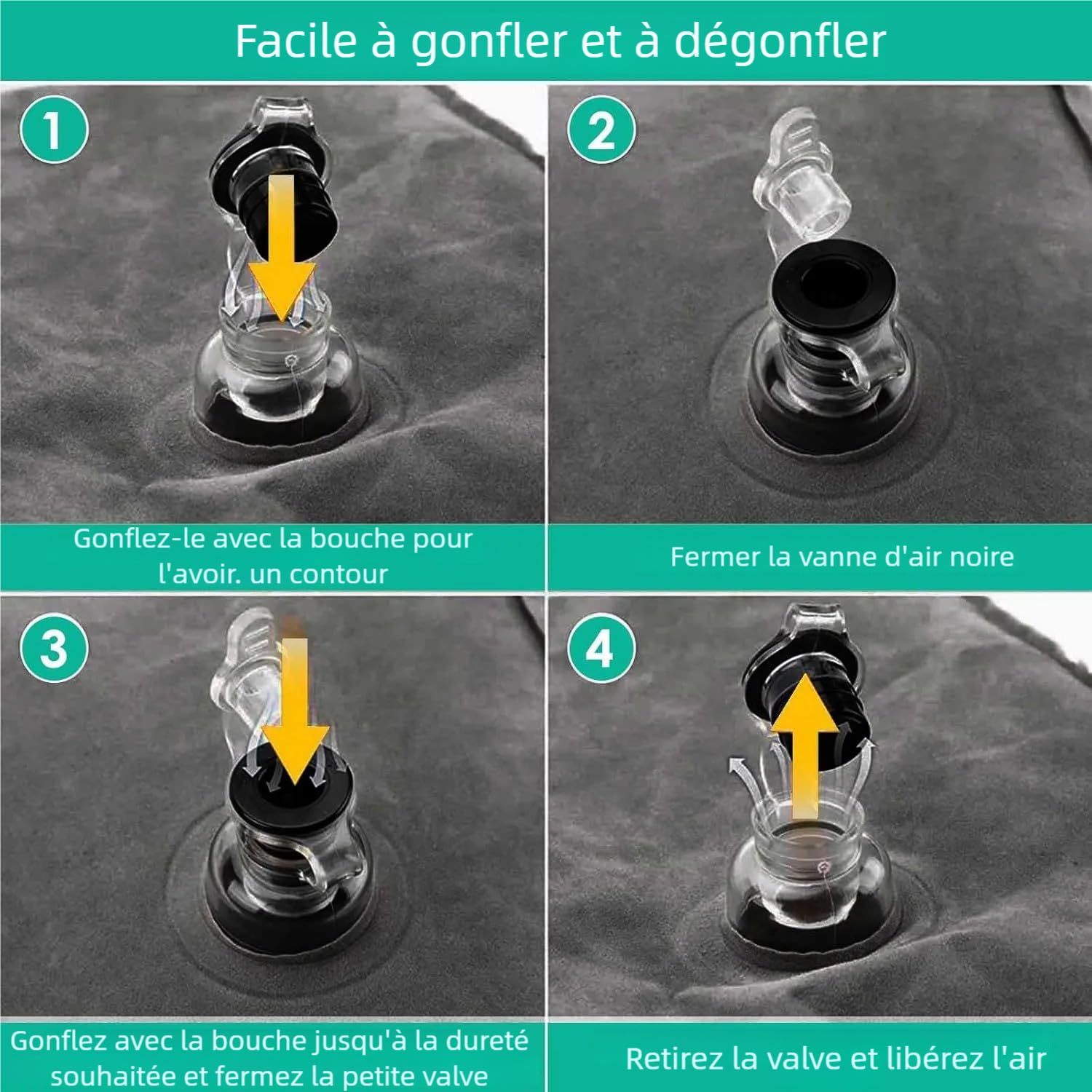 Facile à gonfler et à dégonfler

1

Gonflez-le avec la bouche pour l'avoir. un contour

2

Fermer la vanne d'air noire

3

Gonflez avec la bouche jusqu'à la dureté souhaitée et fermez la petite valve

4

Retirez la valve et libérez l'air