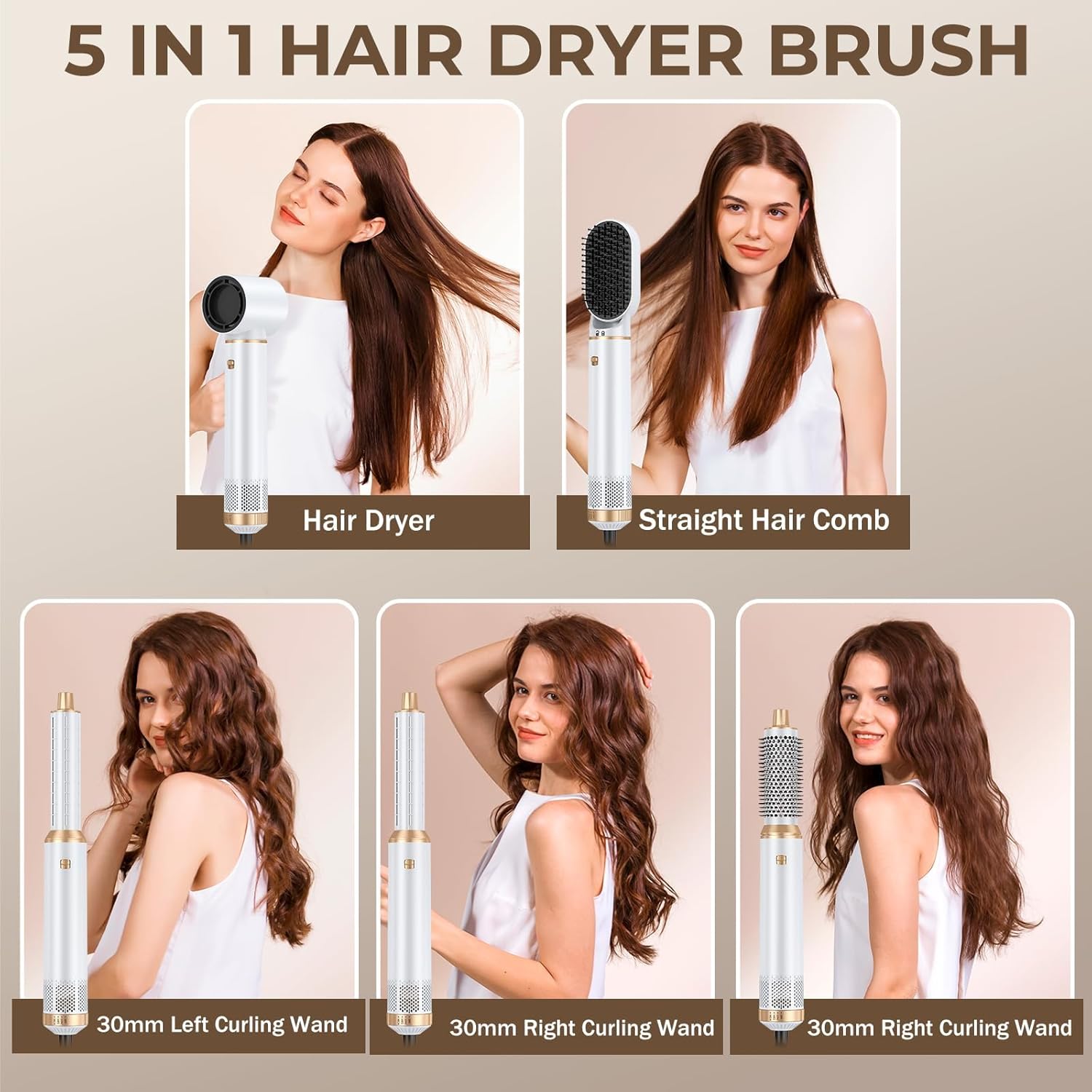 5 IN 1 HAIR DRYER BRUSH

Hair Dryer

Straight Hair Comb

30mm Left Curling Wand

30mm Right Curling Wand

30mm Right Curling Wand