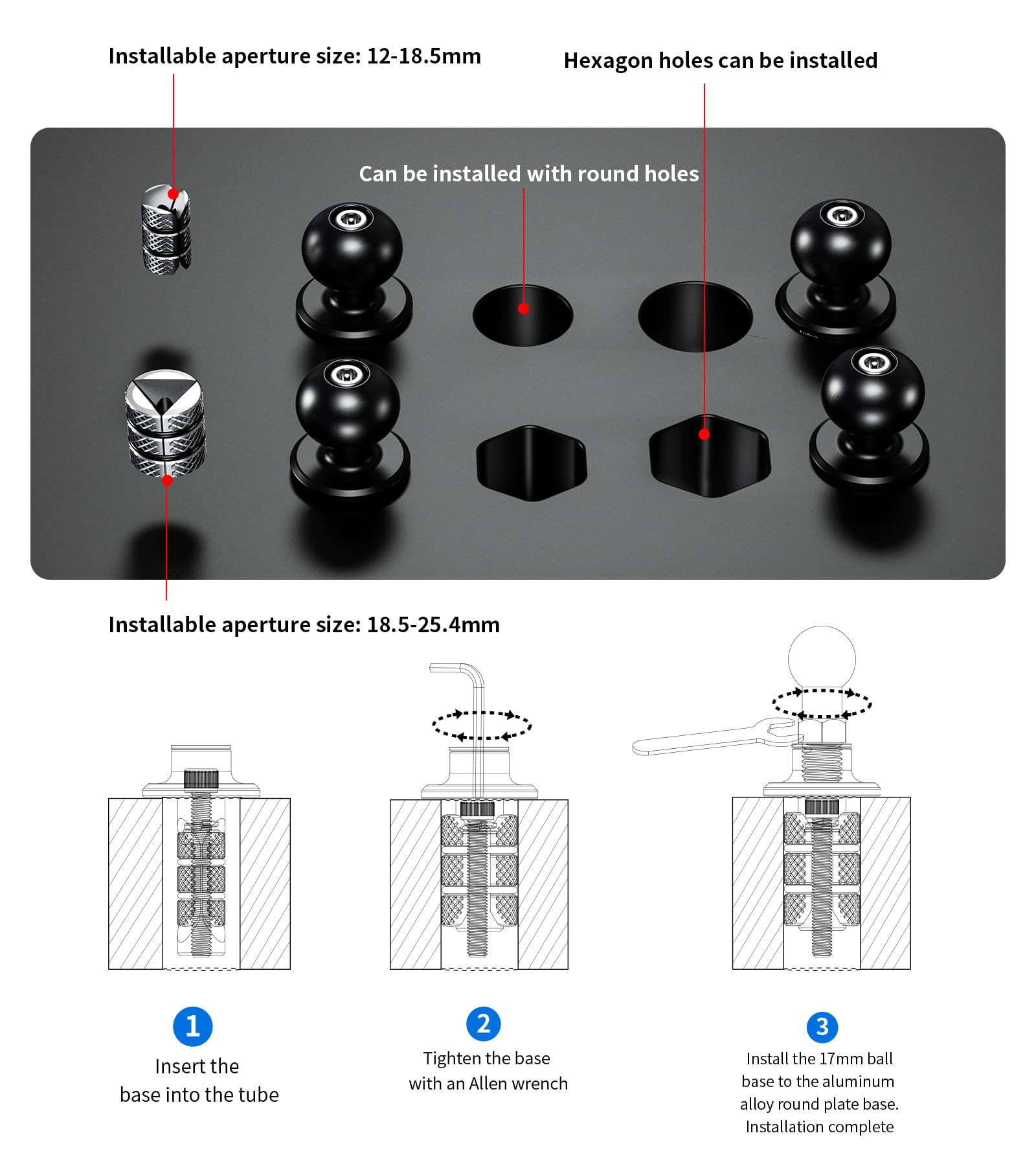 Installable aperture size: 12-18.5mm

Hexagon holes can be installed

Can be installed with round holes

Installable aperture size: 18.5-25.4mm

1
Insert the base into the tube

2
Tighten the base with an Allen wrench

3
Install the 17mm ball base to the aluminum alloy round plate base. Installation complete