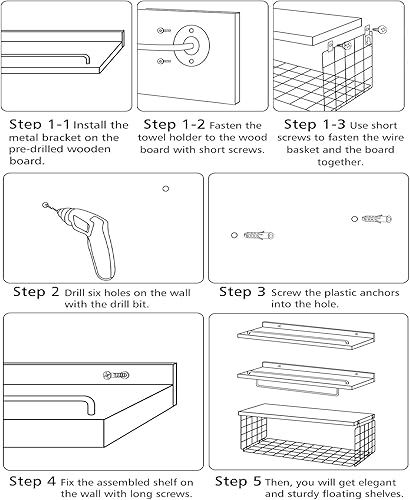 Step 1-1 Install the metal bracket on the pre-drilled wooden board.

Step 1-2 Fasten the towel holder to the wood board with short screws.

Step 1-3 Use short screws to fasten the wire basket and the board together.

Step 2 Drill six holes on the wall with the drill bit.

Step 3 Screw the plastic anchors into the hole.

Step 4 Fix the assembled shelf on the wall with long screws.

Step 5 Then, you will get elegant and sturdy floating shelves.