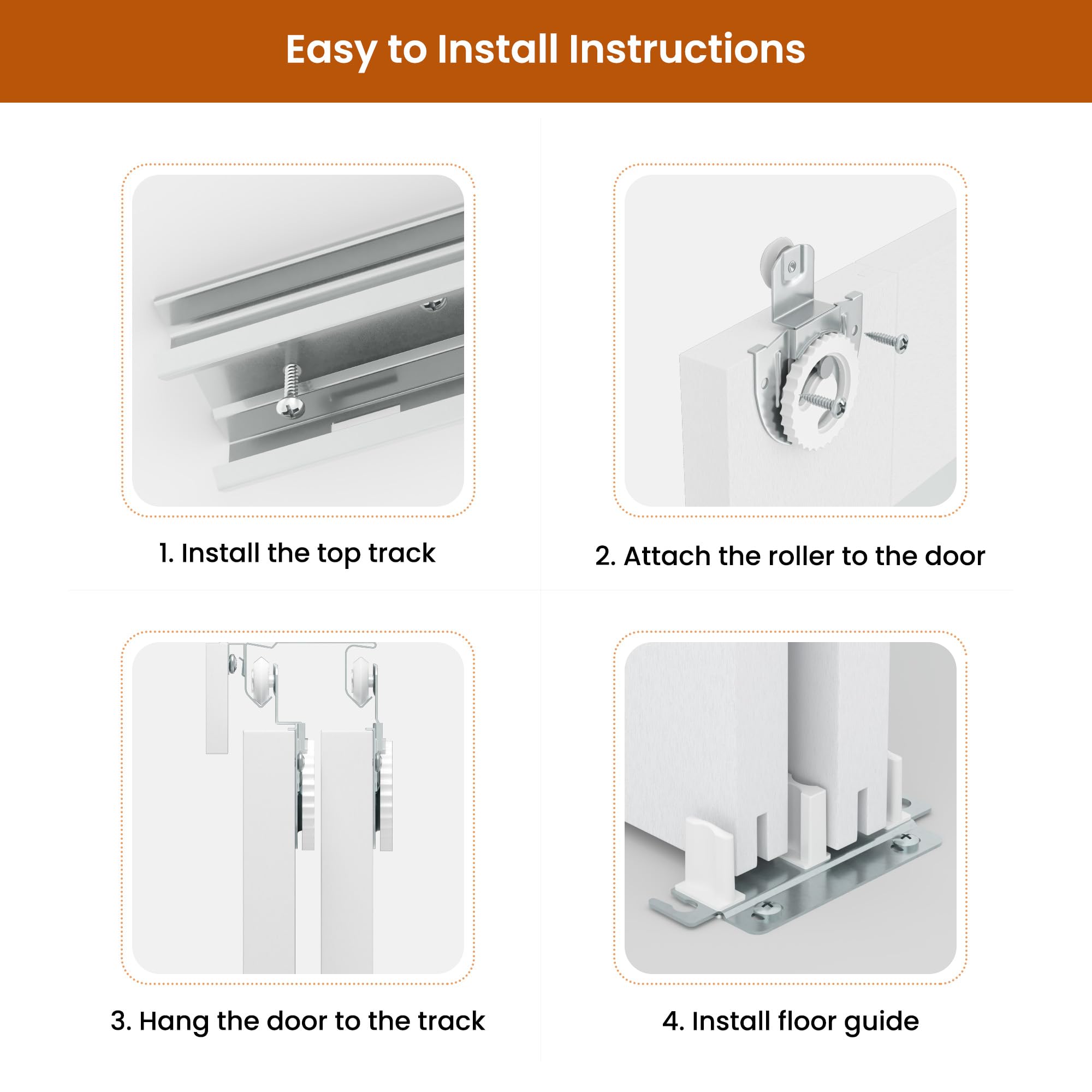 Easy to Install Instructions

1. Install the top track

2. Attach the roller to the door

3. Hang the door to the track

4. Install floor guide