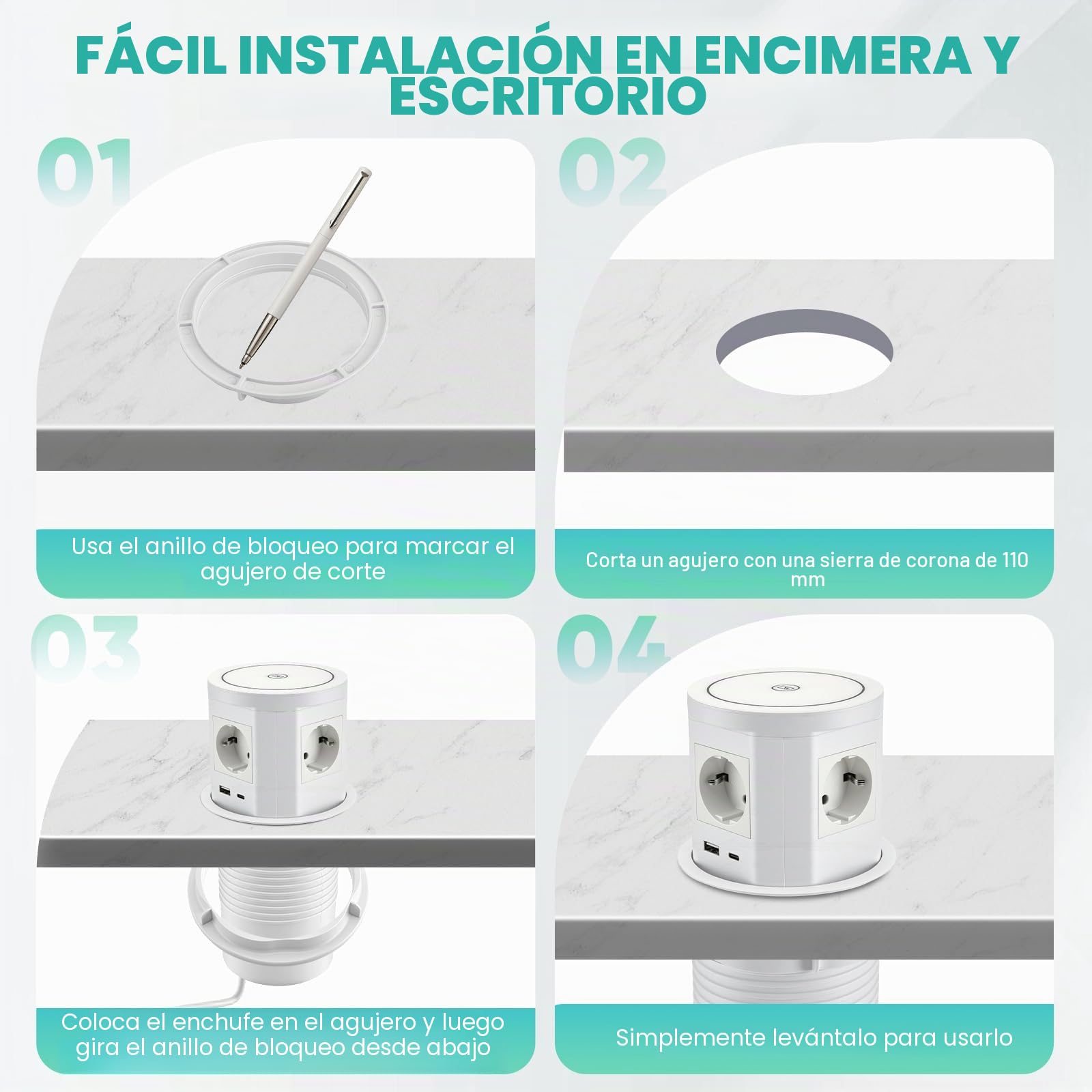 FÁCIL INSTALACIÓN EN ENCIMERA Y ESCRITORIO

01

Usa el anillo de bloqueo para marcar el agujero de corte

02

Corta un agujero con una sierra de corona de 110 mm

03

Coloca el enchufe en el agujero y luego gira el anillo de bloqueo desde abajo

04

Simplemente levántalo para usarlo