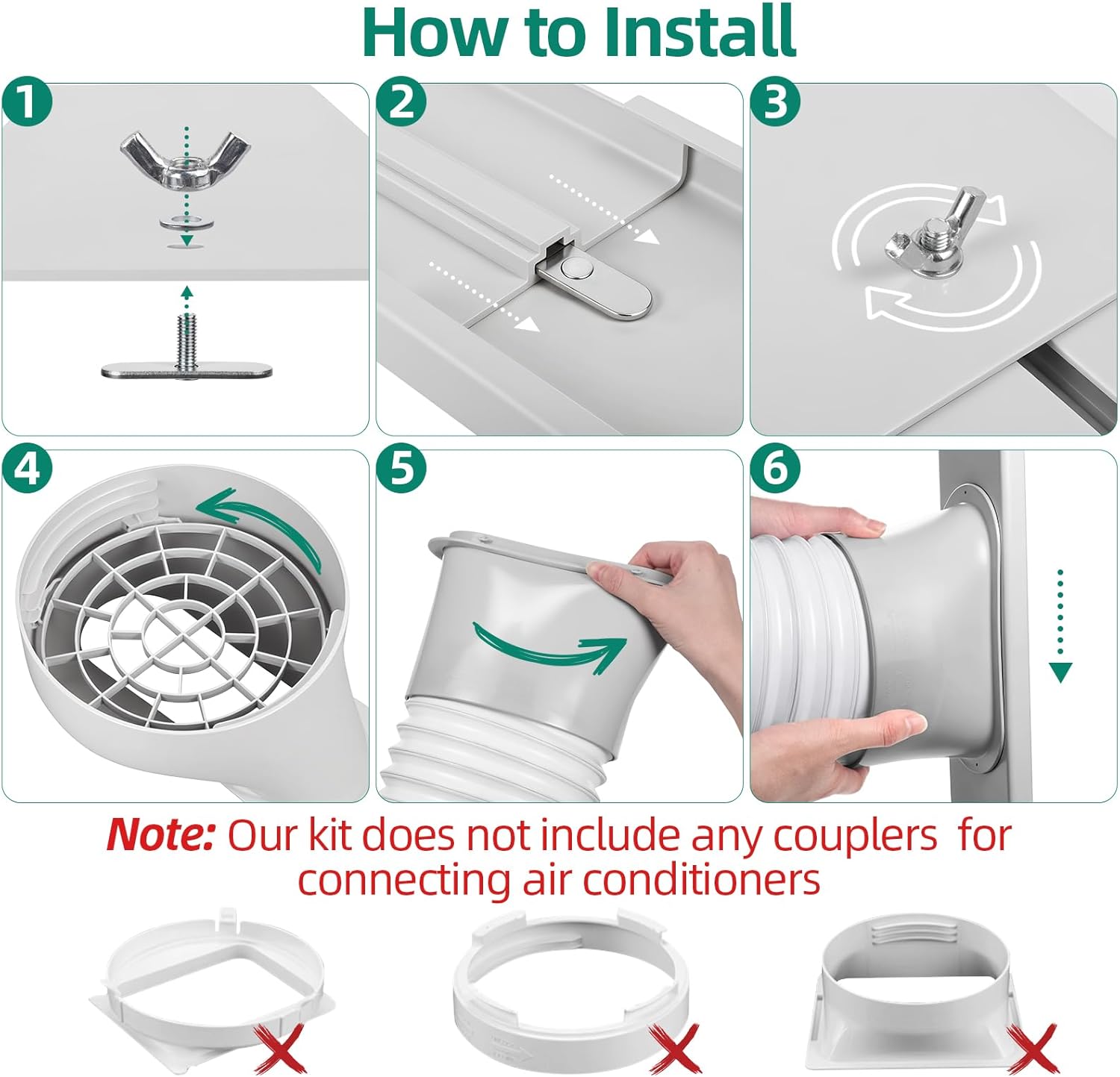 How to Install

1

2

3

4

5

6

Note: Our kit does not include any couplers for connecting air conditioners