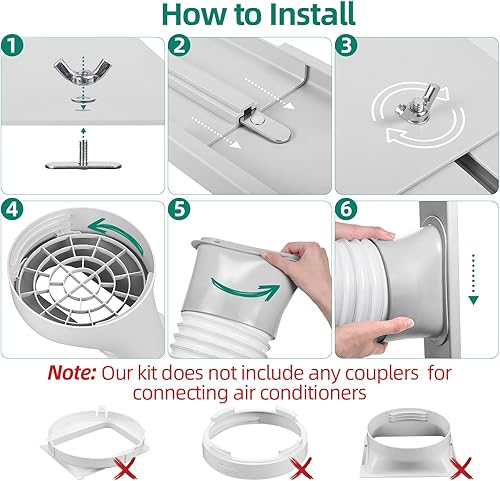 How to Install

1

2

3

4

5

6

Note: Our kit does not include any couplers for connecting air conditioners