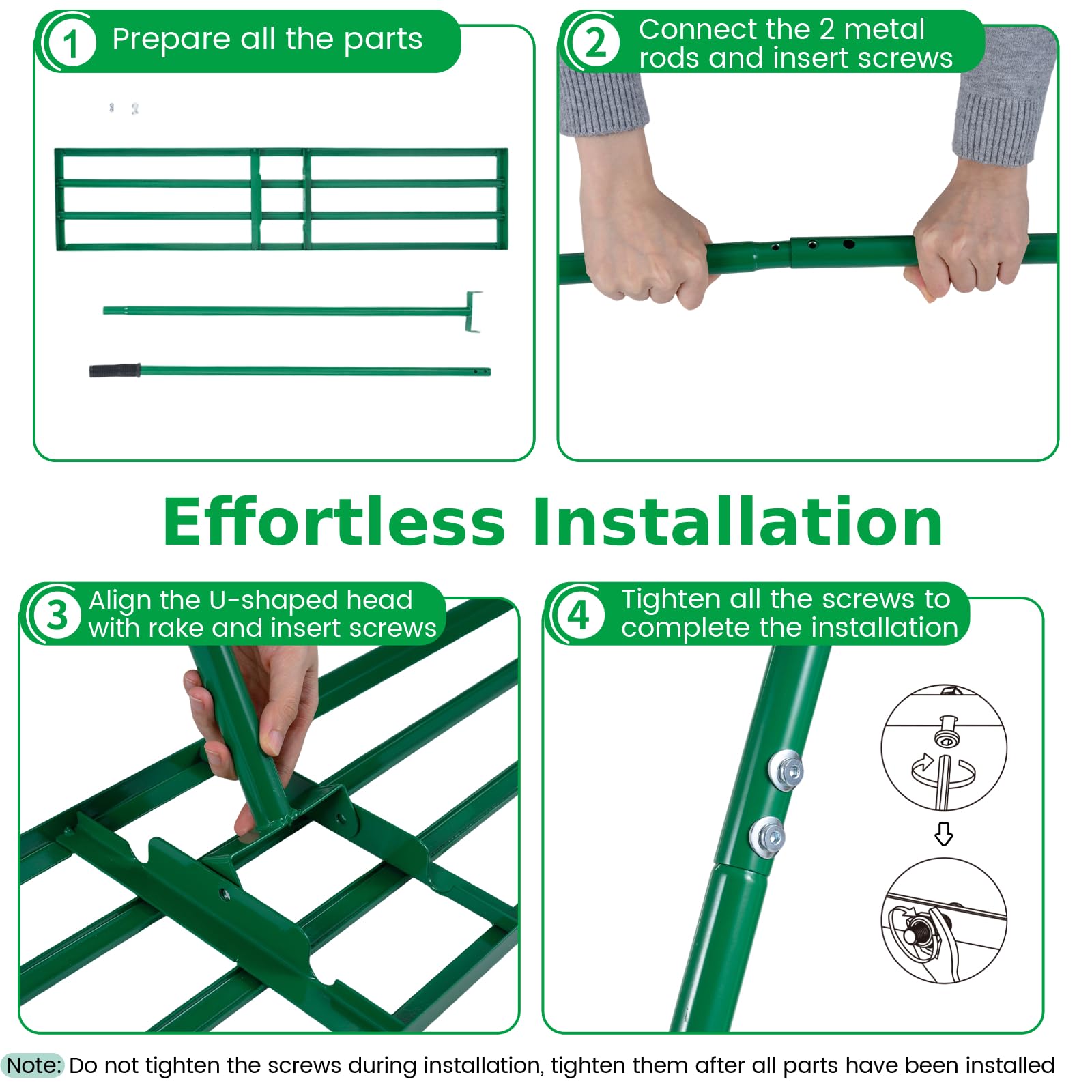 1 Prepare all the parts

2 Connect the 2 metal rods and insert screws

Effortless Installation

3 Align the U-shaped head with rake and insert screws

4 Tighten all the screws to complete the installation

Note: Do not tighten the screws during installation, tighten them after all parts have been installed