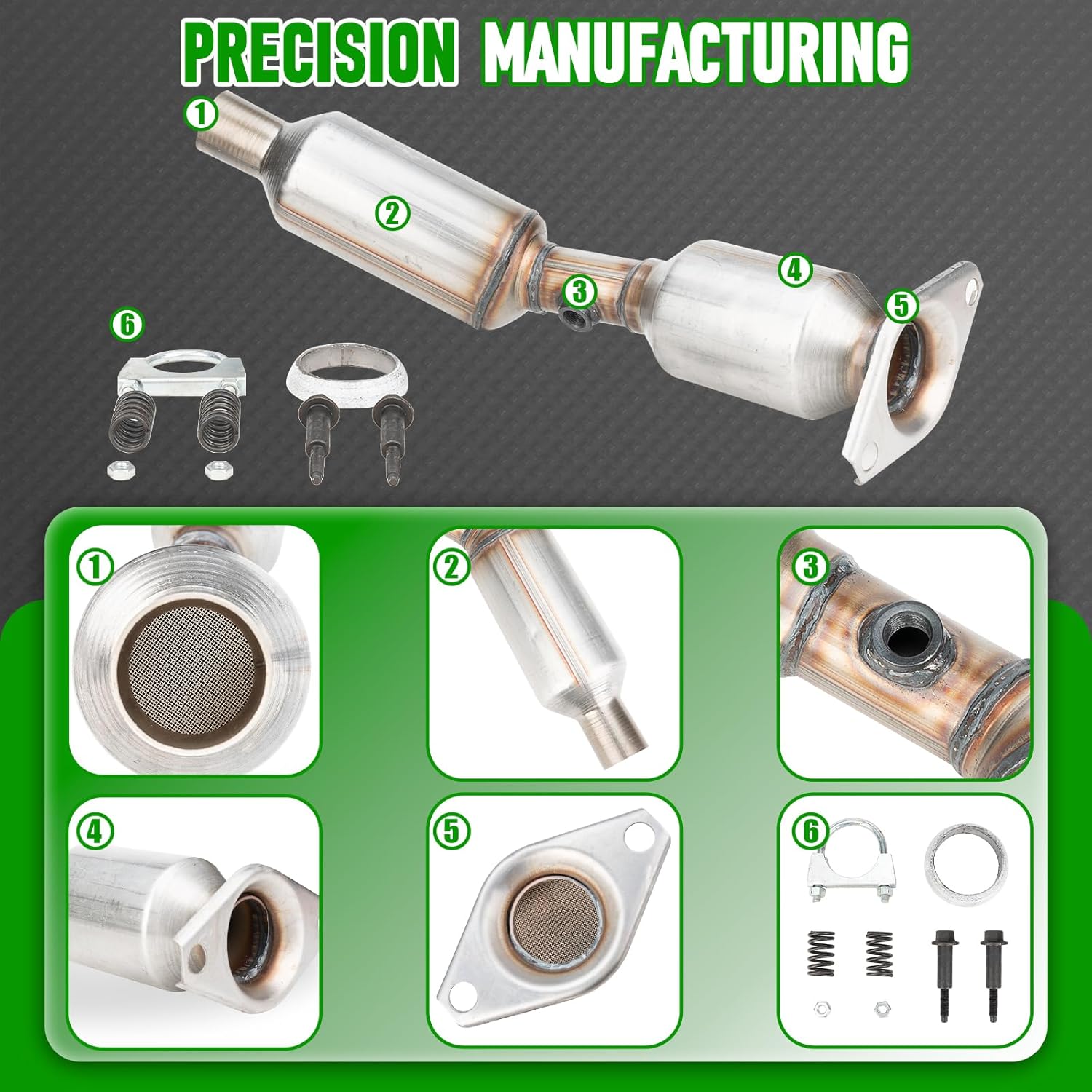 PRECISION MANUFACTURING

①
②
③
④
⑤
⑥

①
②
③
④
⑤
⑥