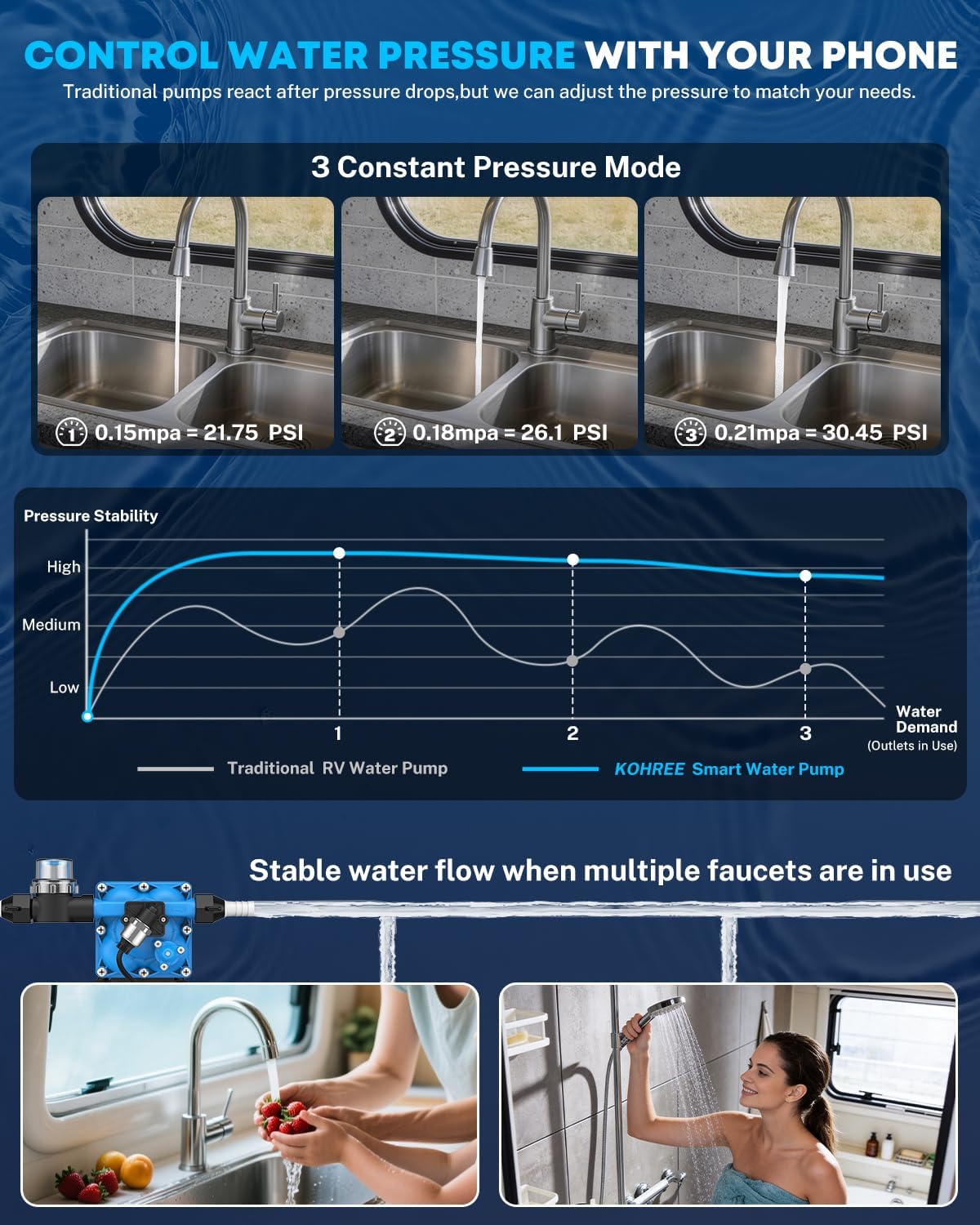 CONTROL WATER PRESSURE WITH YOUR PHONE

Traditional pumps react after pressure drops,but we can adjust the pressure to match your needs.

3 Constant Pressure Mode

1 0.15mpa = 21.75 PSI

2 0.18mpa = 26.1 PSI

3 0.21mpa = 30.45 PSI

Pressure Stability

High

Medium

Low

1

2

3

Water Demand (Outlets in Use)

Traditional RV Water Pump

KOHREE Smart Water Pump

Stable water flow when multiple faucets are in use