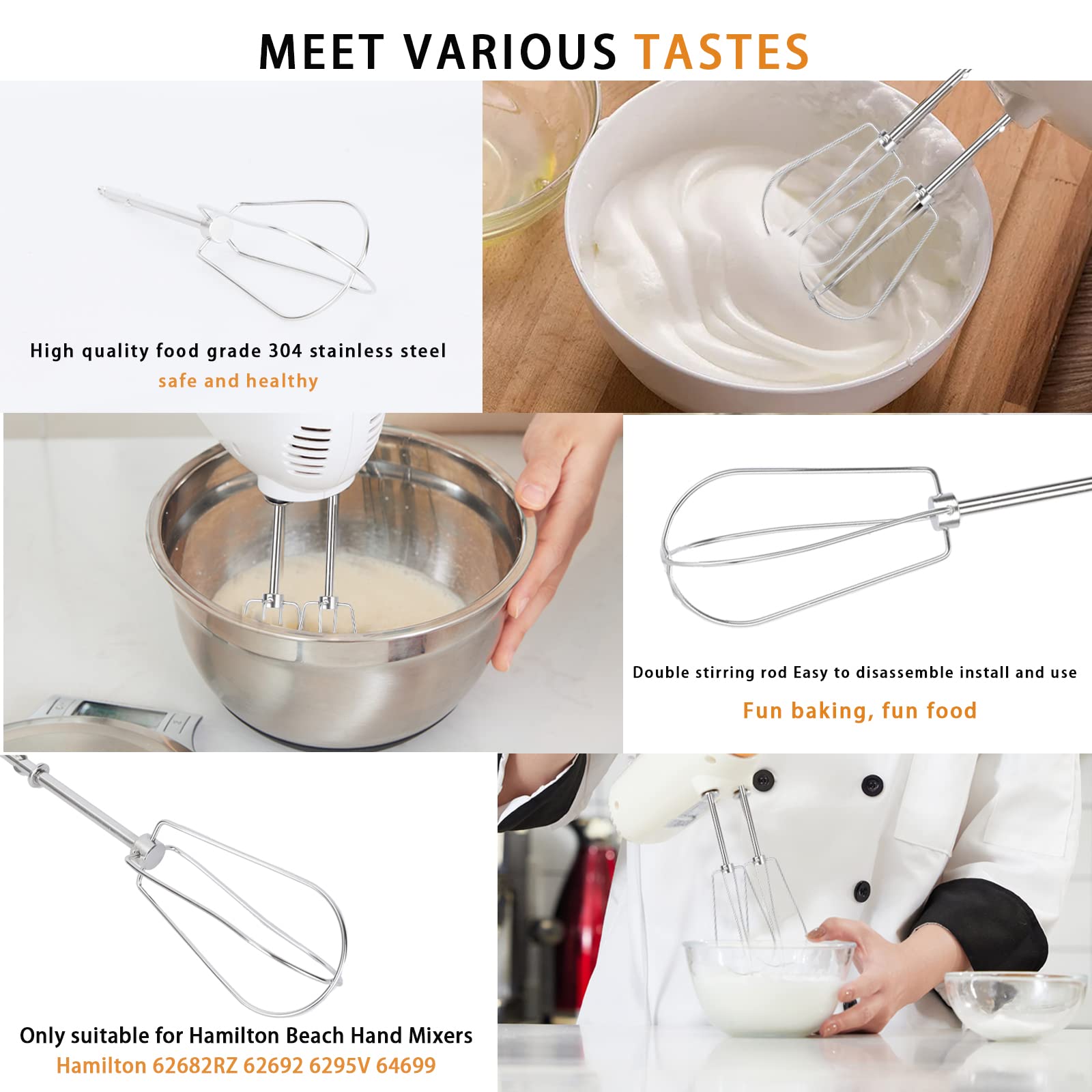 MEET VARIOUS TASTES

High quality food grade 304 stainless steel
safe and healthy

Double stirring rod Easy to disassemble install and use
Fun baking, fun food

Only suitable for Hamilton Beach Hand Mixers
Hamilton 62682RZ 62692 6295V 64699