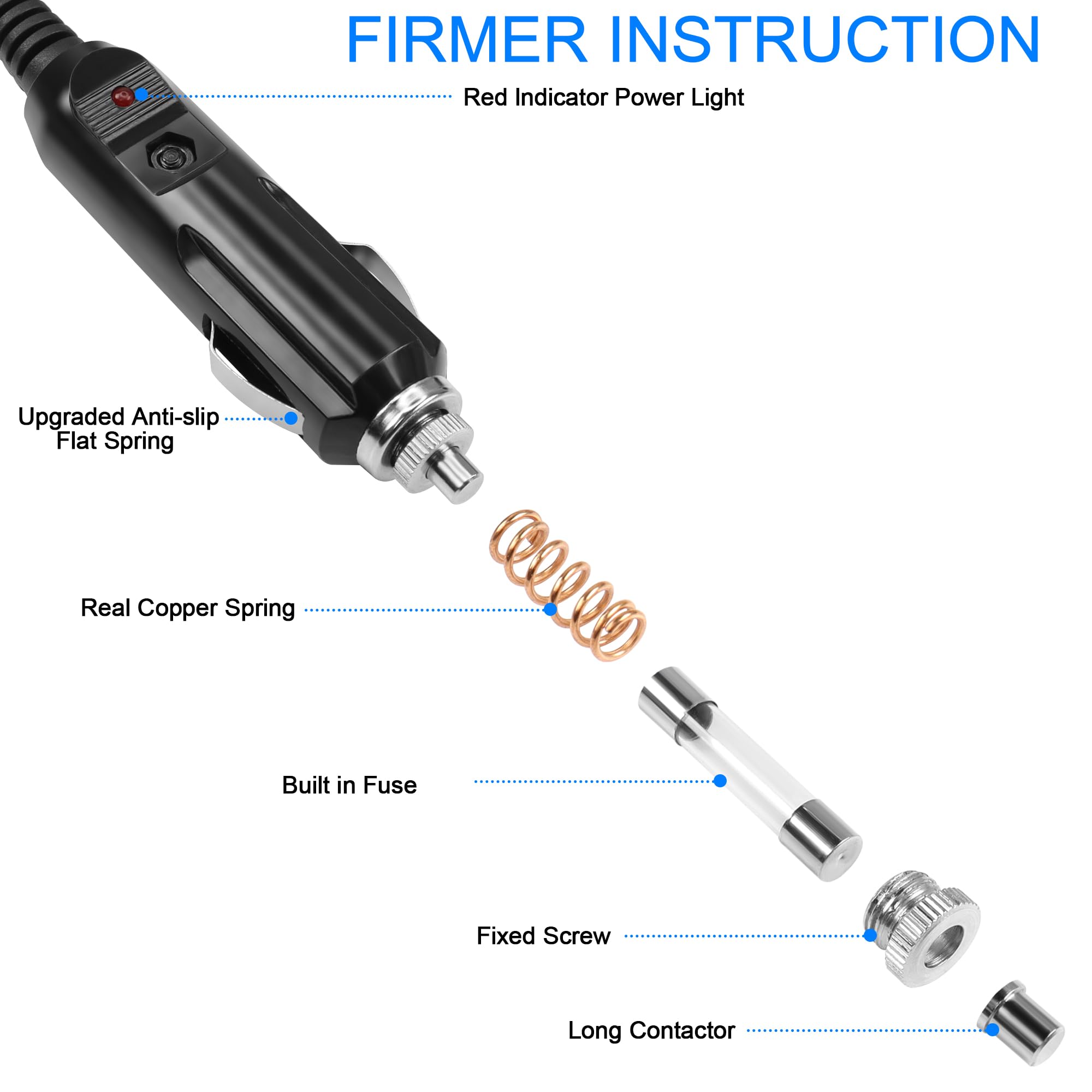 FIRMER INSTRUCTION

Red Indicator Power Light

Upgraded Anti-slip Flat Spring

Real Copper Spring

Built in Fuse

Fixed Screw

Long Contactor