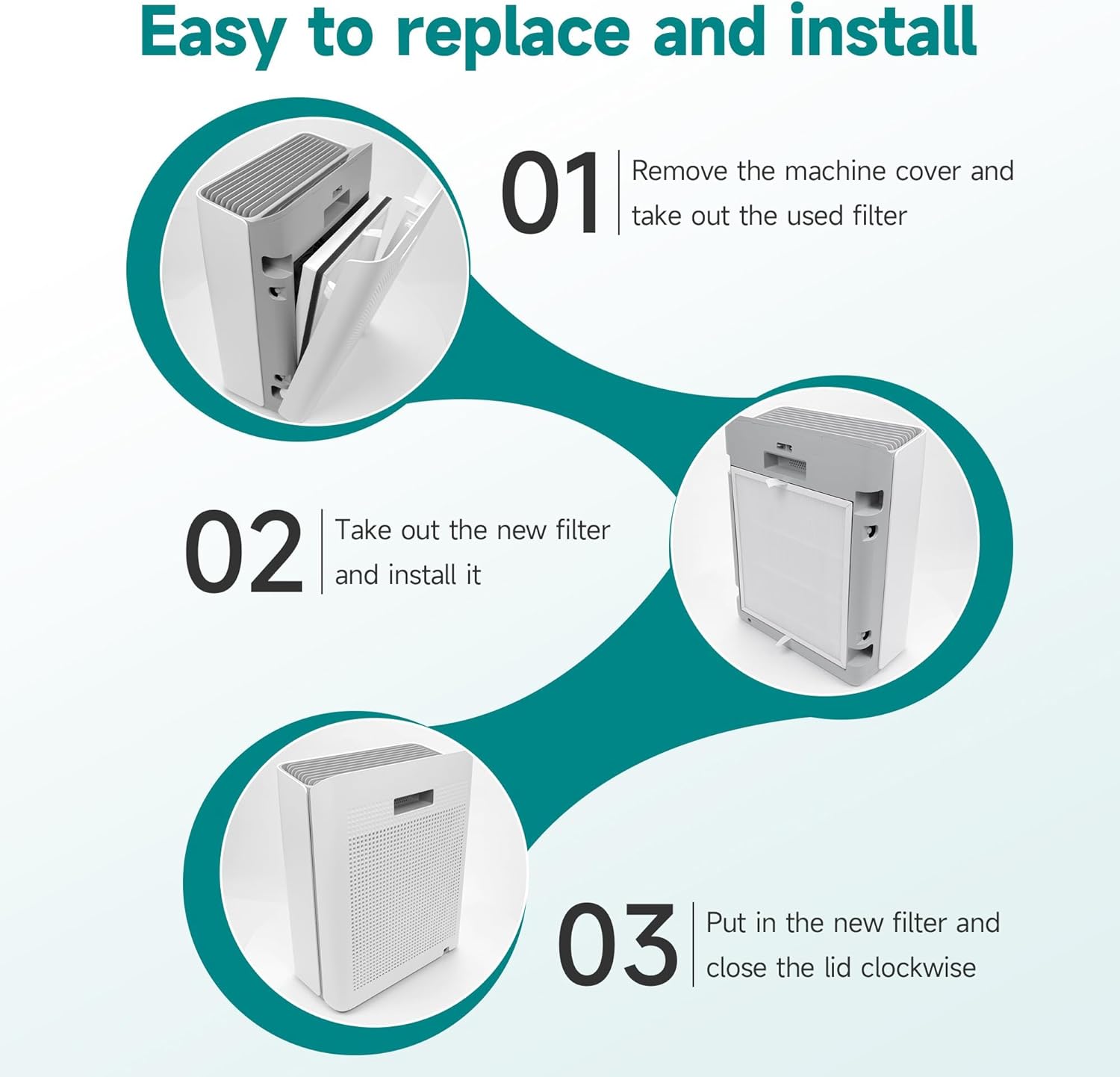 Easy to replace and install

01 Remove the machine cover and take out the used filter

02 Take out the new filter and install it

03 Put in the new filter and close the lid clockwise