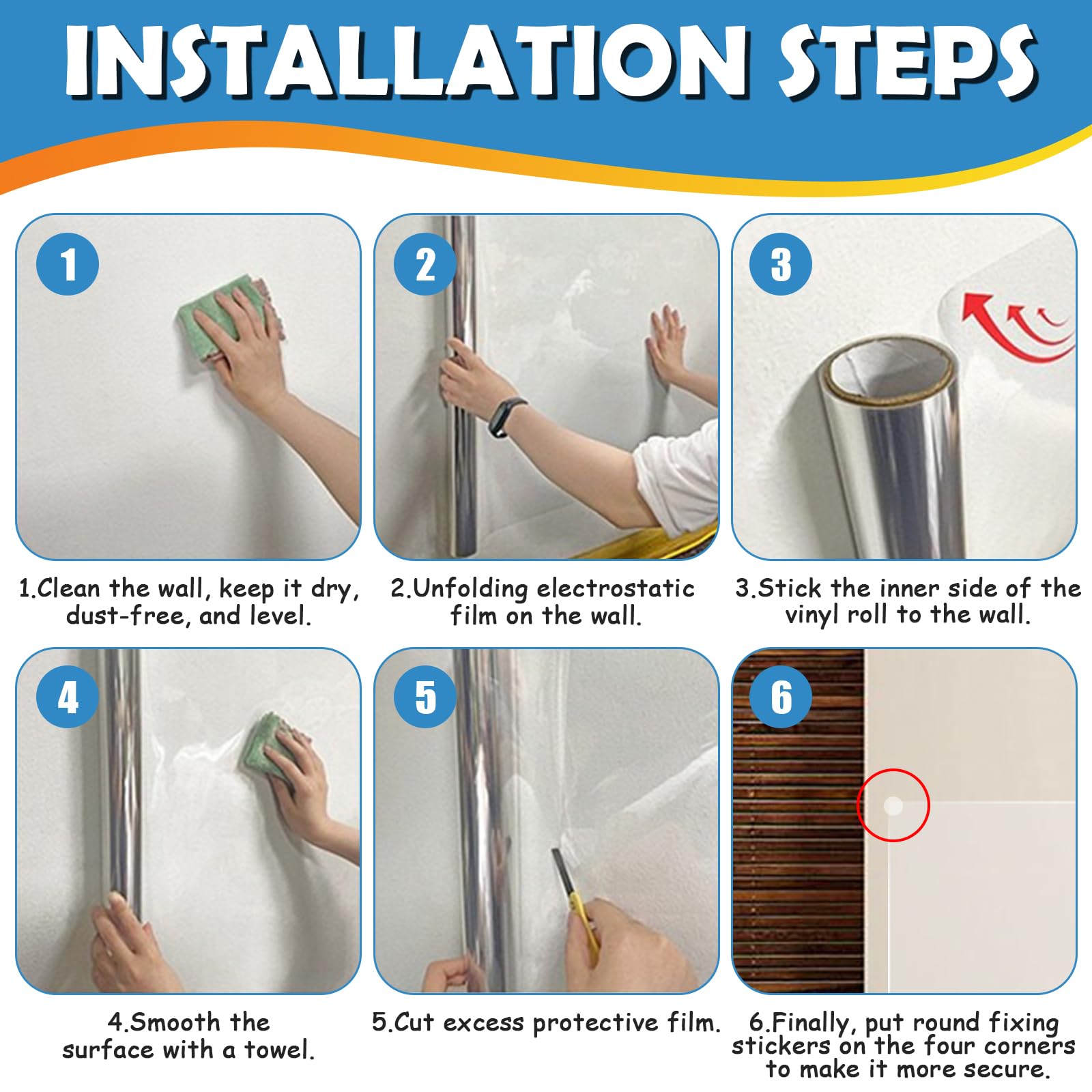 INSTALLATION STEPS

1

2

3

1.Clean the wall, keep it dry, dust-free, and level.

2.Unfolding electrostatic film on the wall.

3.Stick the inner side of the vinyl roll to the wall.

4

5

6

4.Smooth the surface with a towel.

5.Cut excess protective film.

6.Finally, put round fixing stickers on the four corners to make it more secure.