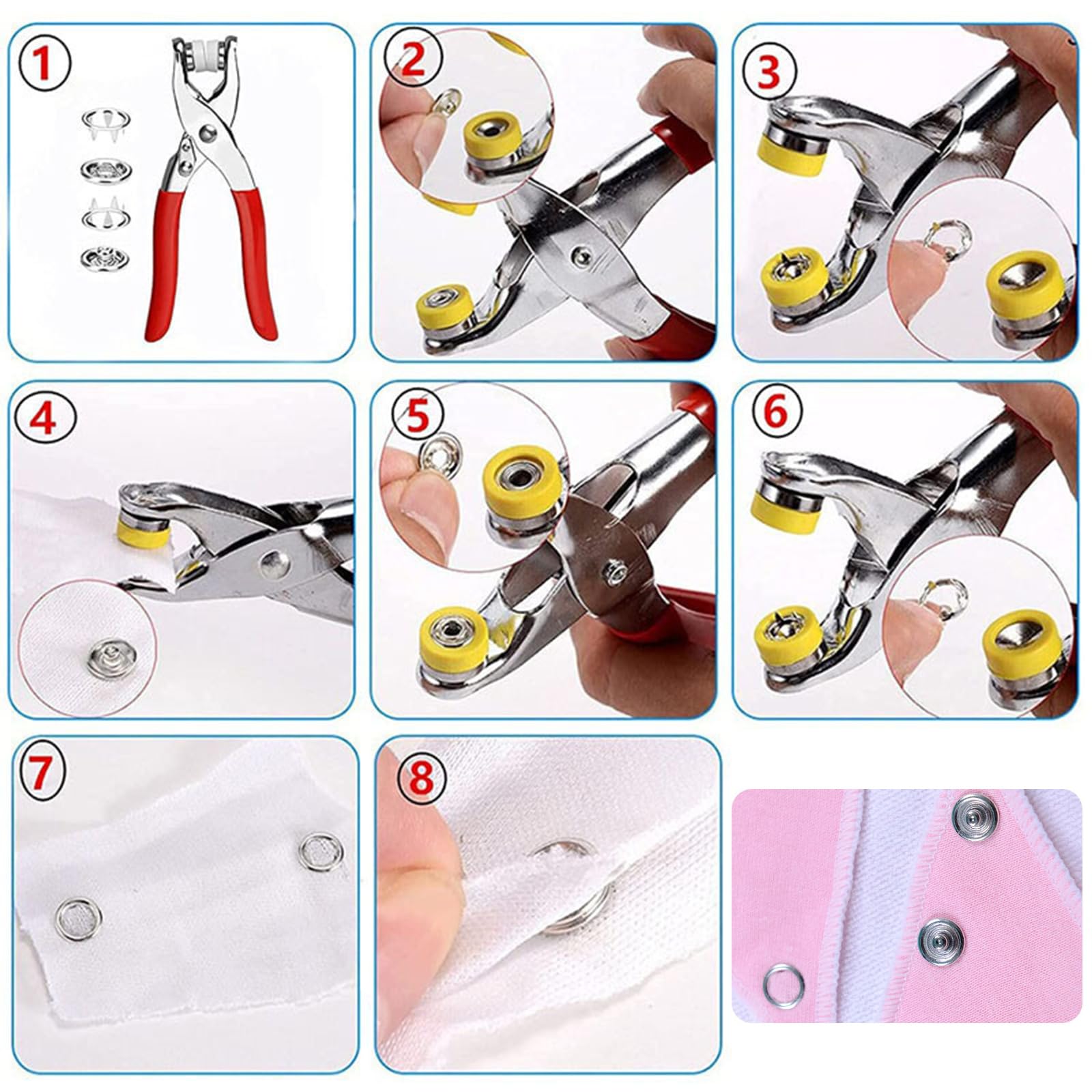 1

2

3

4

5

6

7

8