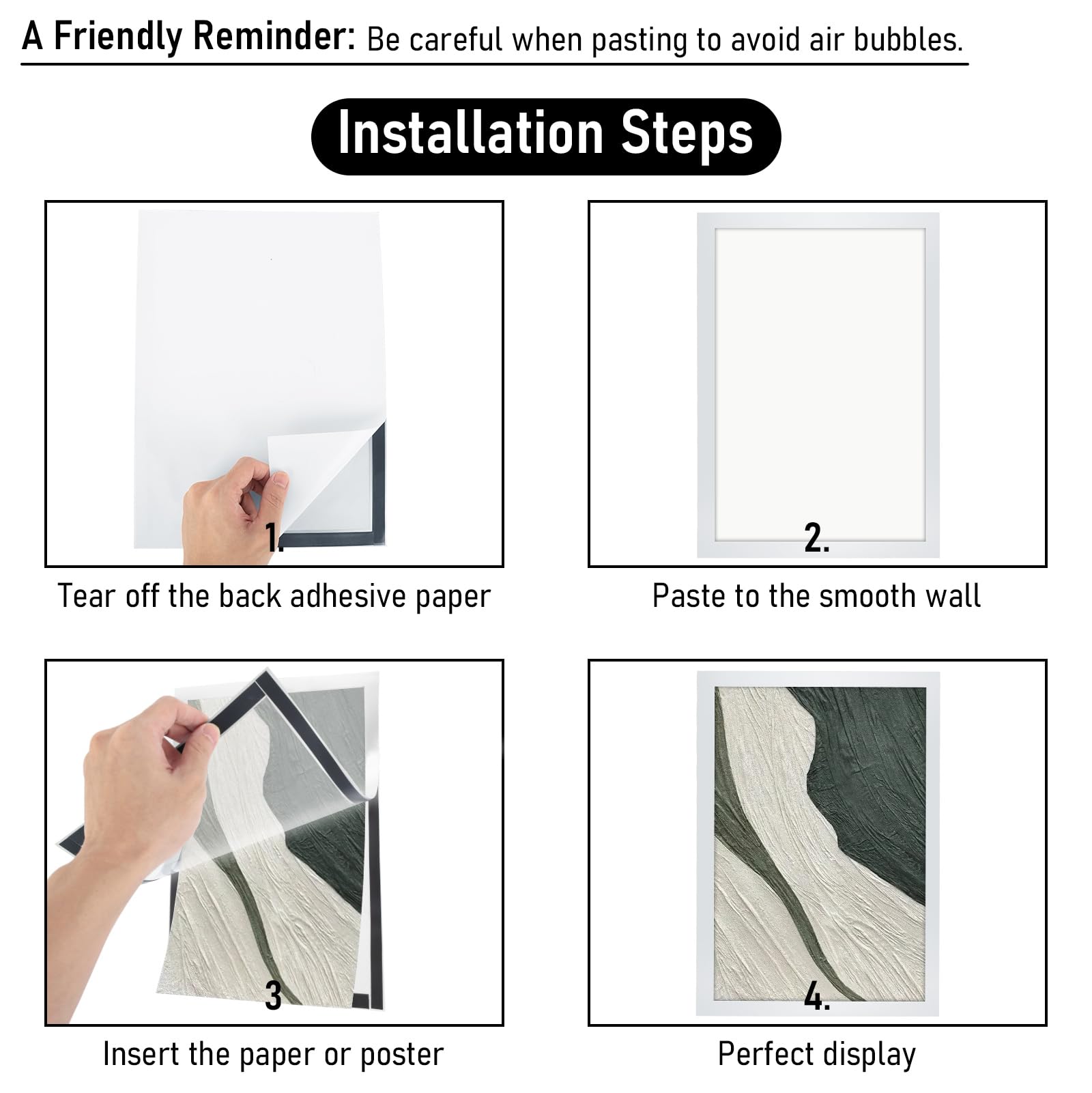 A Friendly Reminder: Be careful when pasting to avoid air bubbles.

Installation Steps

1.

Tear off the back adhesive paper

2.

Paste to the smooth wall

3

Insert the paper or poster

4.

Perfect display