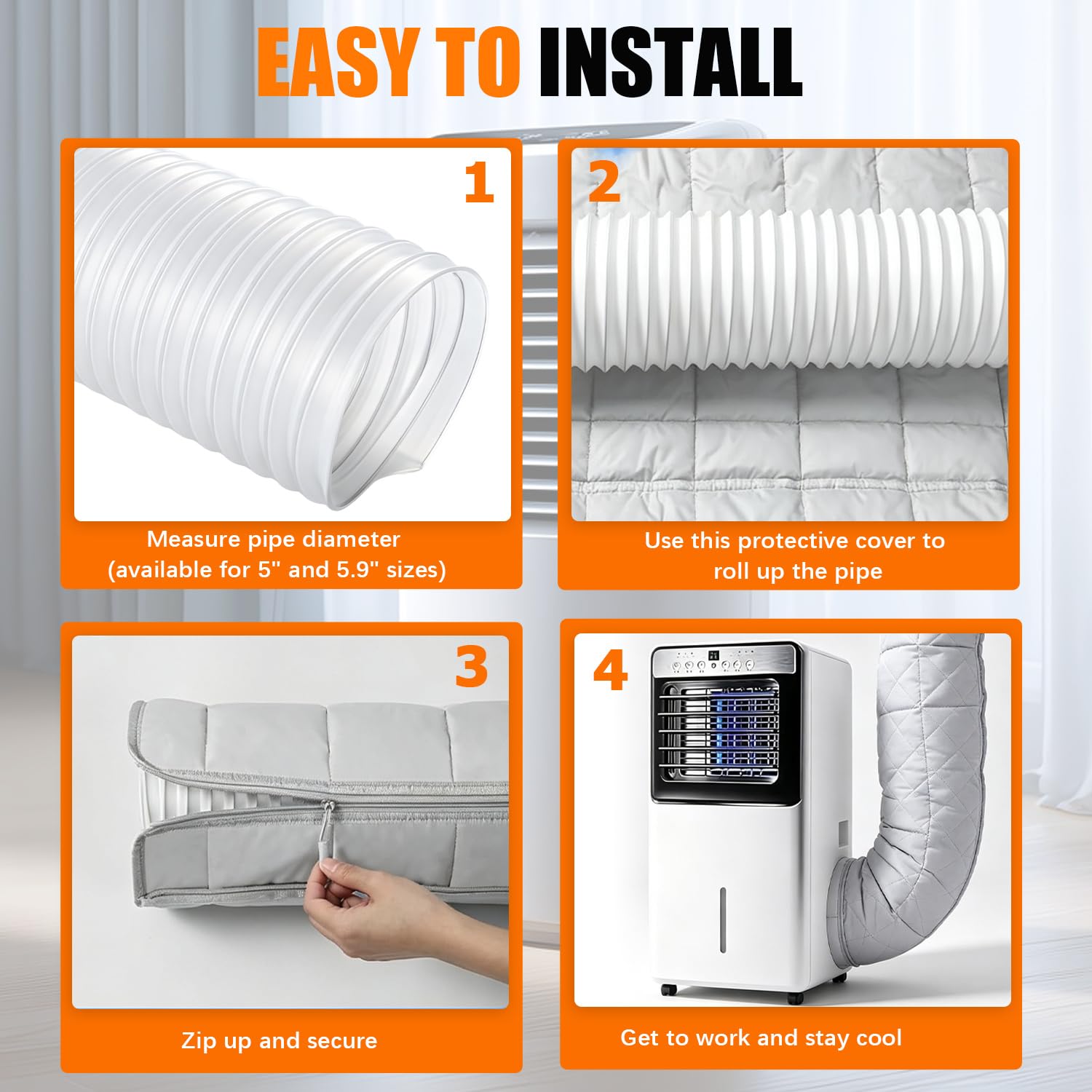 EASY TO INSTALL

1

Measure pipe diameter (available for 5" and 5.9" sizes)

2

Use this protective cover to roll up the pipe

3

Zip up and secure

4

Get to work and stay cool