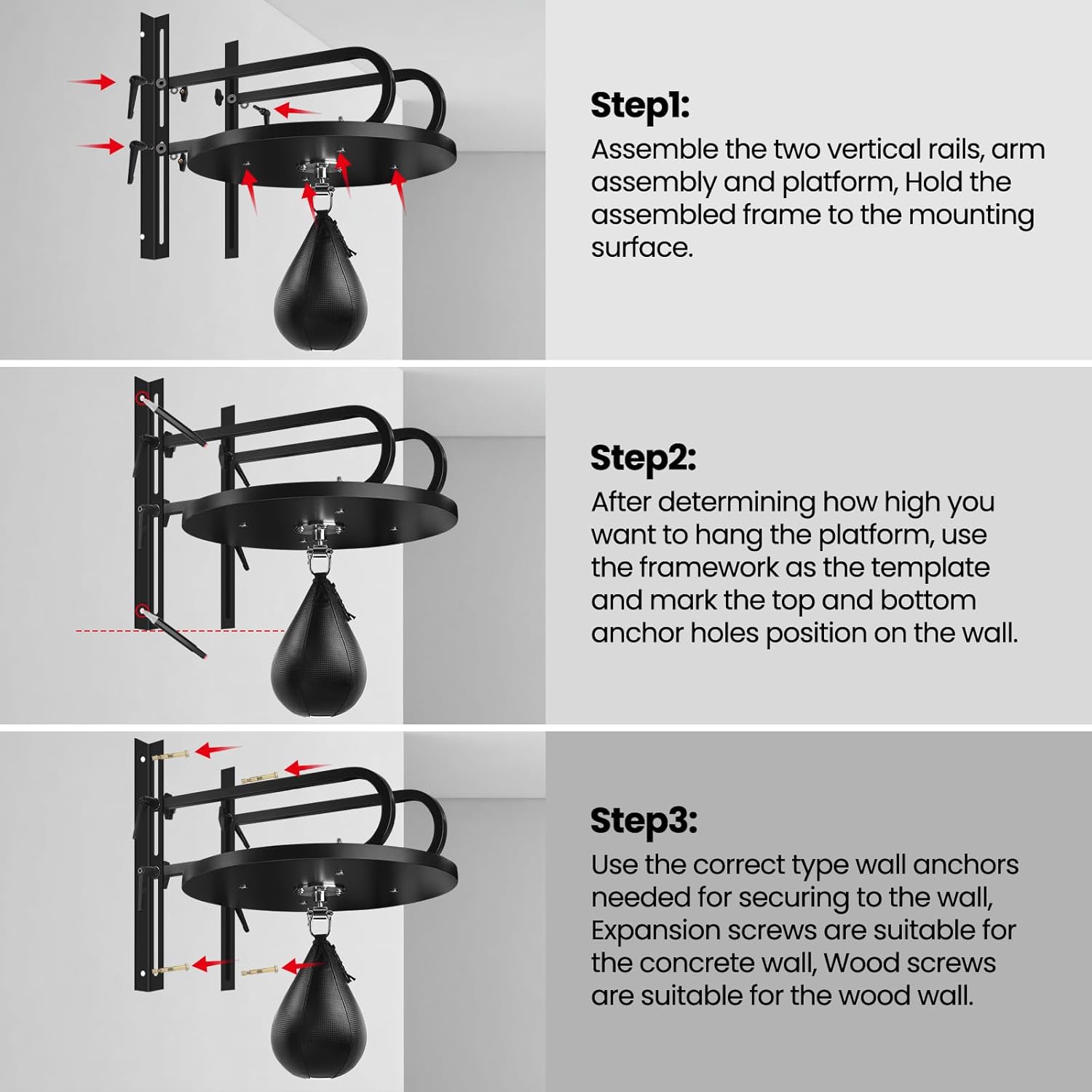 Step1:
Assemble the two vertical rails, arm assembly and platform, Hold the assembled frame to the mounting surface.

Step2:
After determining how high you want to hang the platform, use the framework as the template and mark the top and bottom anchor holes position on the wall.

Step3:
Use the correct type wall anchors needed for securing to the wall, Expansion screws are suitable for the concrete wall, Wood screws are suitable for the wood wall.