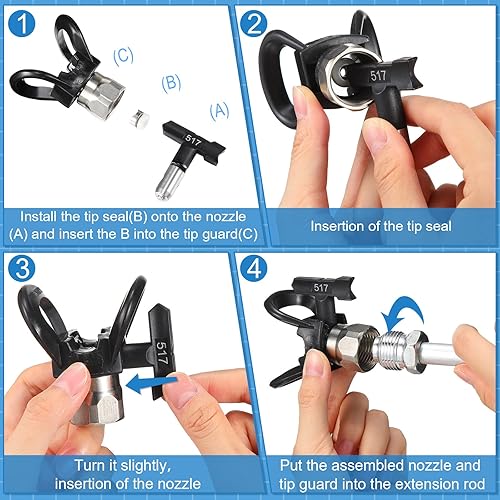 1

(C)

(B)

(A)

517

Install the tip seal(B) onto the nozzle (A) and insert the B into the tip guard(C)

2

517

Insertion of the tip seal

3

517

Turn it slightly, insertion of the nozzle

4

517

Put the assembled nozzle and tip guard into the extension rod