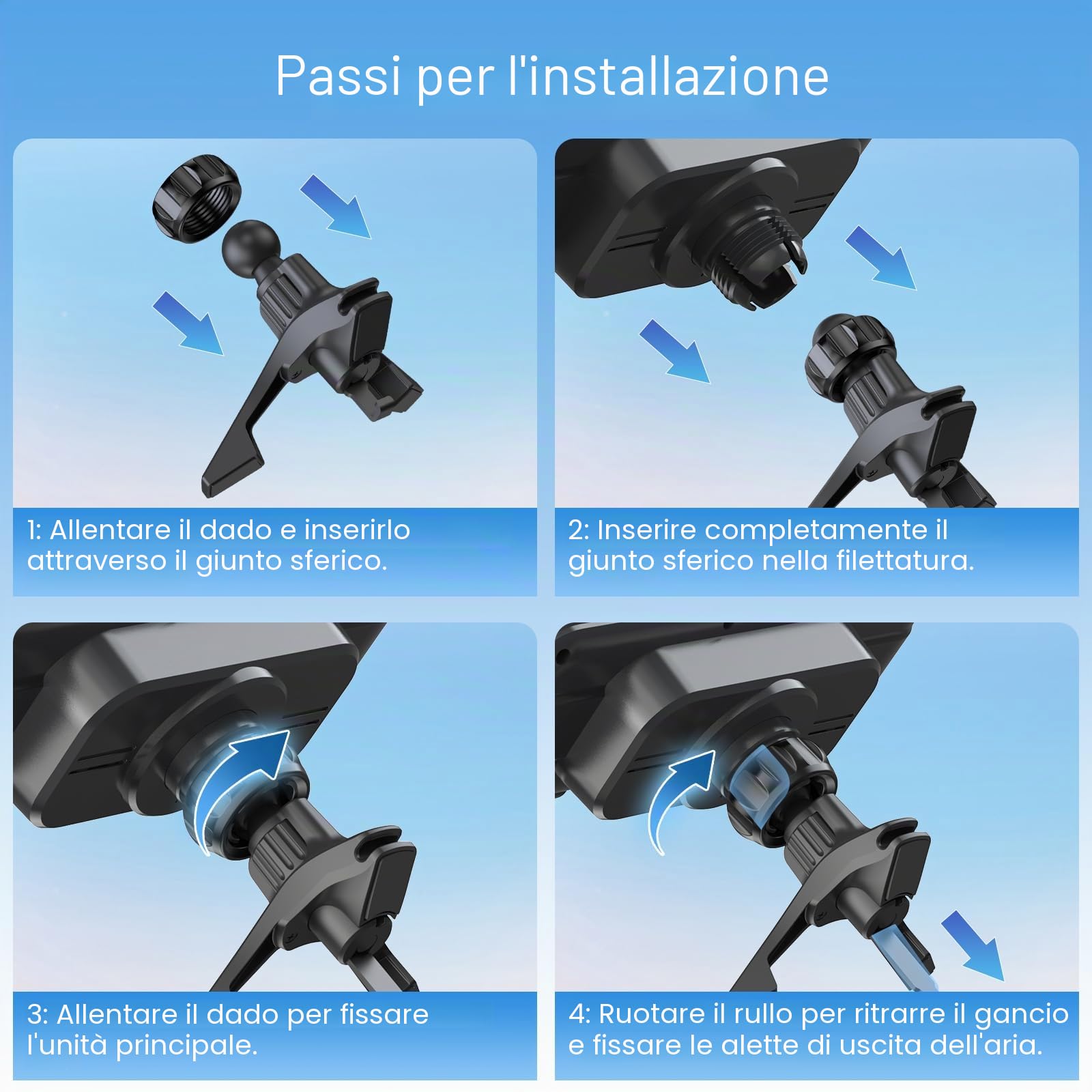 Passi per l'installazione

1: Allentare il dado e inserirlo attraverso il giunto sferico.

2: Inserire completamente il giunto sferico nella filettatura.

3: Allentare il dado per fissare l'unità principale.

4: Ruotare il rullo per ritrarre il gancio e fissare le alette di uscita dell'aria.